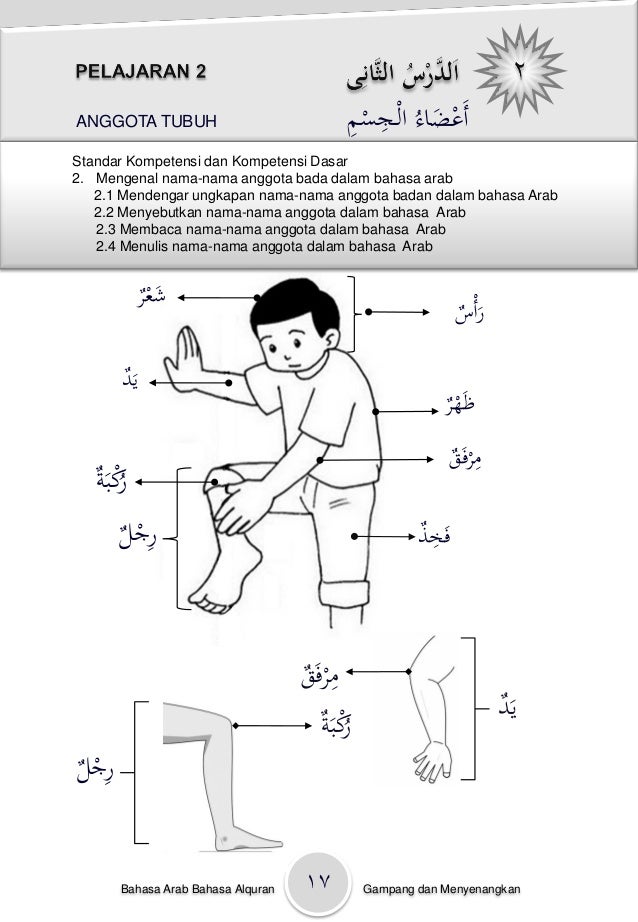 PELAJARAN 2

اَلدَّرْسُ الثَّانِى

٢

ANGGOTA TUBUH

أَعْضَاءُ الْجِسْمِ

Standar Kompetensi dan Kompetensi Dasar
2. Mengenal nama-nama anggota bada dalam bahasa arab
2.1 Mendengar ungkapan nama-nama anggota badan dalam bahasa Arab
2.2 Menyebutkan nama-nama anggota dalam bahasa Arab
2.3 Membaca nama-nama anggota dalam bahasa Arab
2.4 Menulis nama-nama anggota dalam bahasa Arab

شَعْرٌ

رَأْسٌ

يَدٌ

ظَهْرٌ

مِرْفَقٌ

رُكْبَةٌ

رِجْلٌ

فَخِذٌ

مِرْفَقٌ

يَدٌ

رُكْبَةٌ

رِجْلٌ

Bahasa Arab Bahasa Alquran

١٧

Gampang dan Menyenangkan