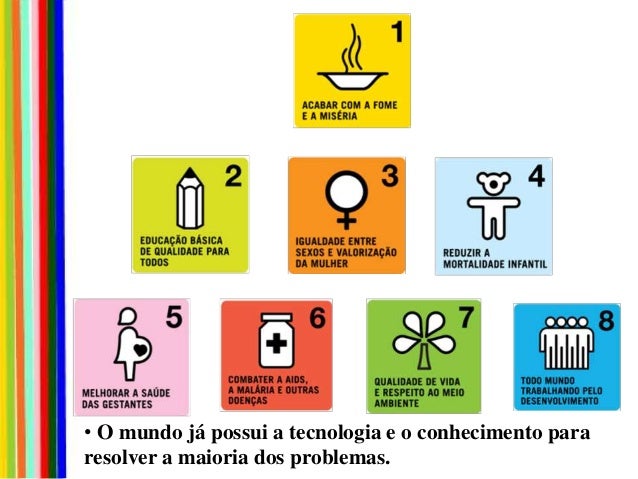 1
ACABAR COM A FOME E A MISÉRIA

2
EDUCAÇÃO BÁSICA DE QUALIDADE PARA TODOS

3
IGUALDADE ENTRE SEXOS E VALORIZAÇÃO DA MULHER

4
REDUZIR A MORTALIDADE INFANTIL

5
MELHORAR A SAÚDE DAS GESTANTES

6
COMBATER A AIDS, A MALÁRIA E OUTRAS DOENÇAS

7
QUALIDADE DE VIDA E RESPEITO AO MEIO AMBIENTE

8
TODO MUNDO TRABALHANDO PELO DESENVOLVIMENTO

• O mundo já possui a tecnologia e o conhecimento para resolver a maioria dos problemas.