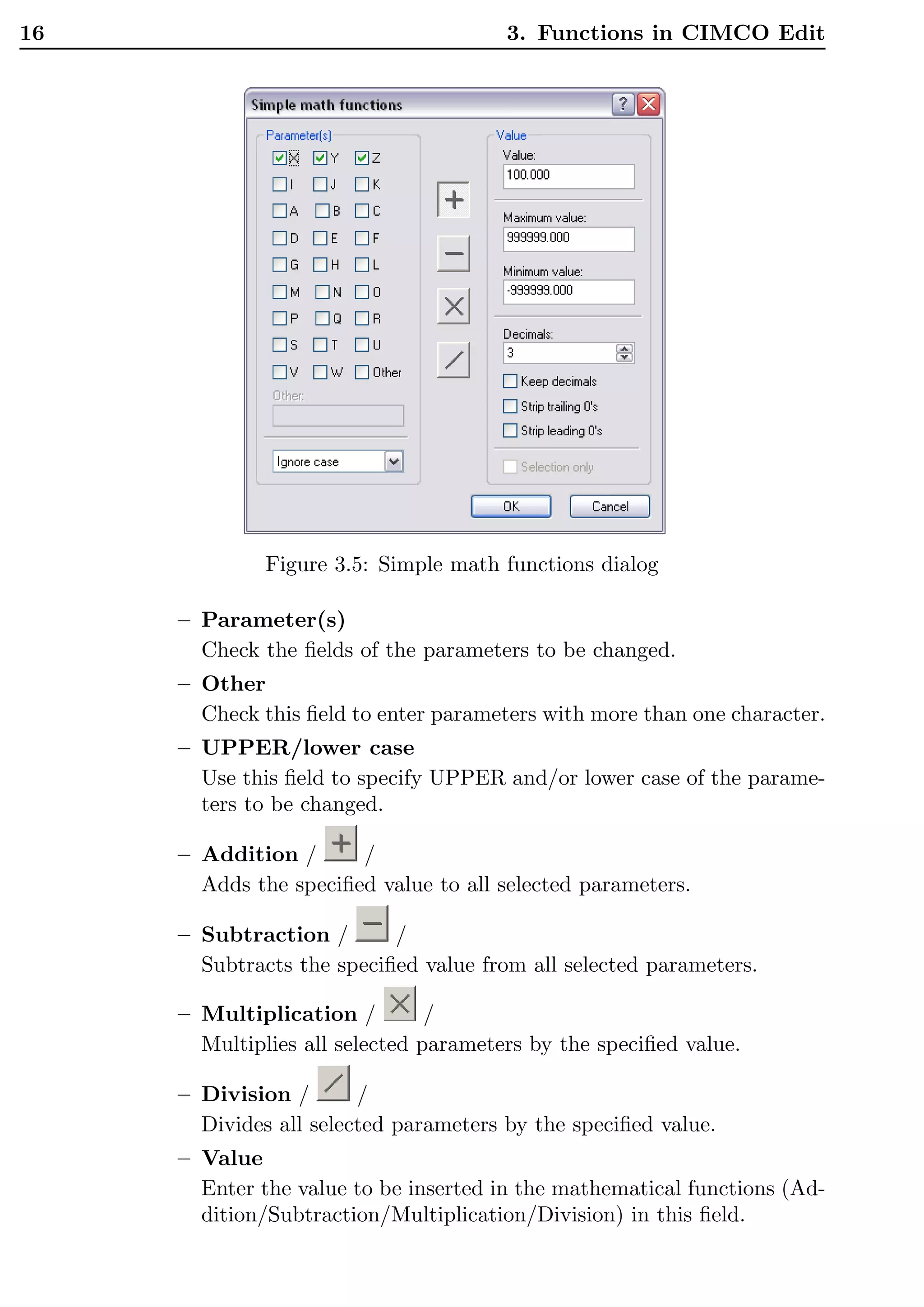 16 3. Functions in CIMCO Edit

Simple math functions

Parameter(s)

X Y Z
I J K
A B C
D E F
G H L
M N O
P Q R
S T U
V W Other

Other:

Ignore case

Value

Value:
100.000

Maximum value:
999999.000

Minimum value:
-999999.000

Decimals:
3

Keep decimals
Strip trailing 0's
Strip leading 0's

Selection only

OK Cancel

Figure 3.5: Simple math functions dialog

– Parameter(s)
Check the fields of the parameters to be changed.

– Other
Check this field to enter parameters with more than one character.

– UPPER/lower case
Use this field to specify UPPER and/or lower case of the parameters to be changed.

– Addition / /
Adds the specified value to all selected parameters.

– Subtraction / /
Subtracts the specified value from all selected parameters.

– Multiplication / /
Multiplies all selected parameters by the specified value.

– Division / /
Divides all selected parameters by the specified value.

– Value
Enter the value to be inserted in the mathematical functions (Addition/Subtraction/Multiplication/Division) in this field.