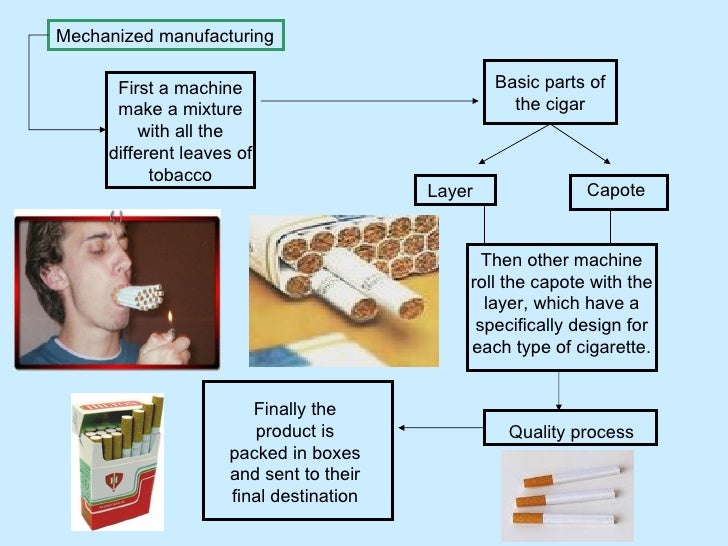 Mechanized manufacturing

First a machine make a mixture with all the different leaves of tobacco

Basic parts of the cigar

Layer

Capote

Then other machine roll the capote with the layer, which have a specifically design for each type of cigarette.

Quality process

Finally the product is packed in boxes and sent to their final destination