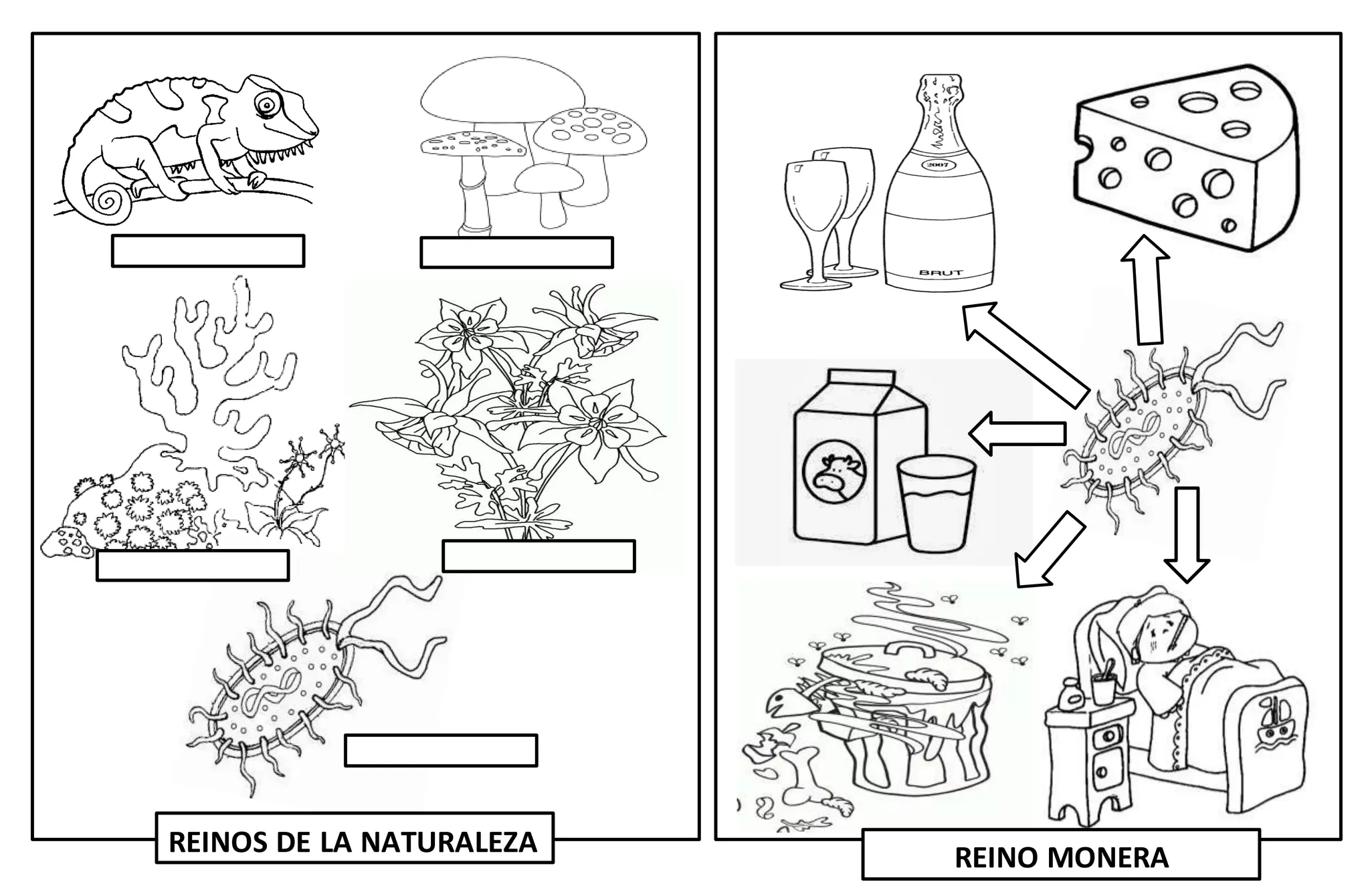 REINOS DE LA NATURALEZA

2007

BRUT

REINO MONERA