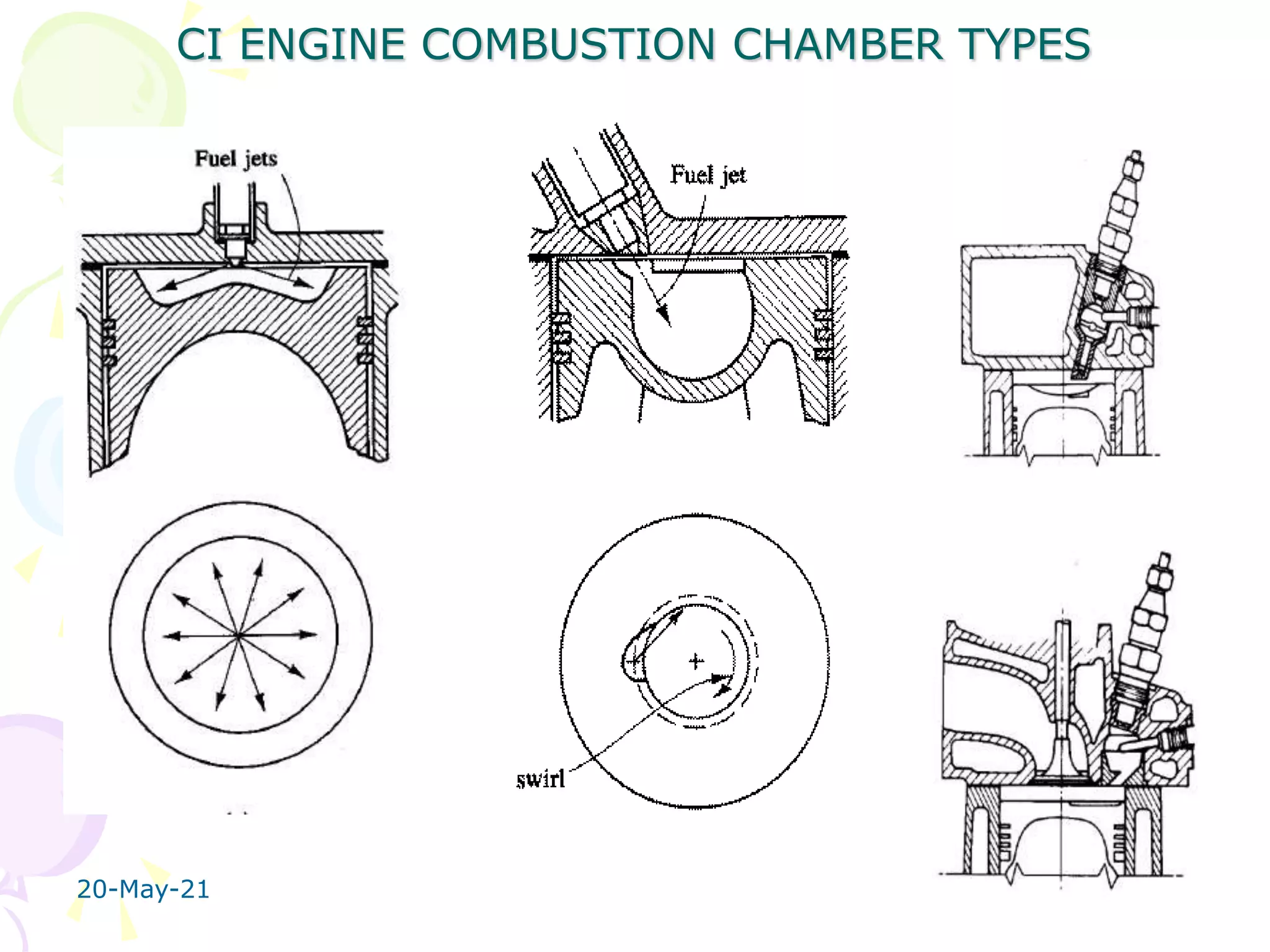 CI ENGINE COMBUSTION CHAMBER TYPES

Fuel jets

Fuel jet

swirl

20-May-21