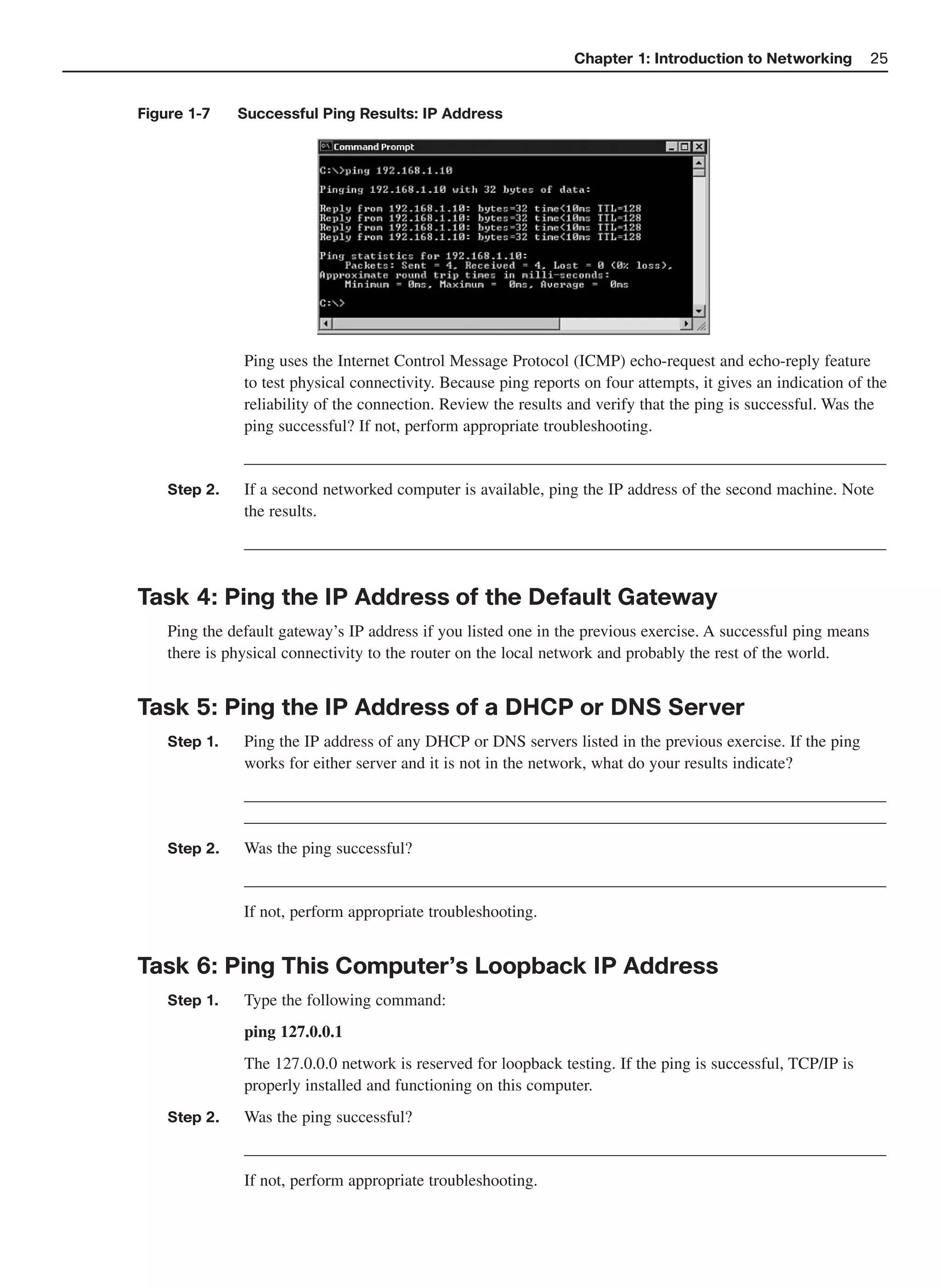 Chapter 1: Introduction to Networking 25

Figure 1-7 Successful Ping Results: IP Address

Command Prompt

C:\>ping 192.168.1.10

Pinging 192.168.1.10 with 32 bytes of data:

Reply from 192.168.1.10: bytes=32 time<10ms TTL=128
Reply from 192.168.1.10: bytes=32 time<10ms TTL=128
Reply from 192.168.1.10: bytes=32 time<10ms TTL=128
Reply from 192.168.1.10: bytes=32 time<10ms TTL=128

Ping statistics for 192.168.1.10:
Packets: Sent = 4, Received = 4, Lost = 0 (0% loss),
Approximate round trip times in milli-seconds:
Minimum = 0ms, Maximum = 0ms, Average = 0ms

C:\>

Ping uses the Internet Control Message Protocol (ICMP) echo-request and echo-reply feature to test physical connectivity. Because ping reports on four attempts, it gives an indication of the reliability of the connection. Review the results and verify that the ping is successful. Was the ping successful? If not, perform appropriate troubleshooting.

Step 2. If a second networked computer is available, ping the IP address of the second machine. Note the results.

Task 4: Ping the IP Address of the Default Gateway

Ping the default gateway's IP address if you listed one in the previous exercise. A successful ping means there is physical connectivity to the router on the local network and probably the rest of the world.

Task 5: Ping the IP Address of a DHCP or DNS Server

Step 1. Ping the IP address of any DHCP or DNS servers listed in the previous exercise. If the ping works for either server and it is not in the network, what do your results indicate?

Step 2. Was the ping successful?

If not, perform appropriate troubleshooting.

Task 6: Ping This Computer's Loopback IP Address

Step 1. Type the following command:

ping 127.0.0.1

The 127.0.0.0 network is reserved for loopback testing. If the ping is successful, TCP/IP is properly installed and functioning on this computer.

Step 2. Was the ping successful?

If not, perform appropriate troubleshooting.