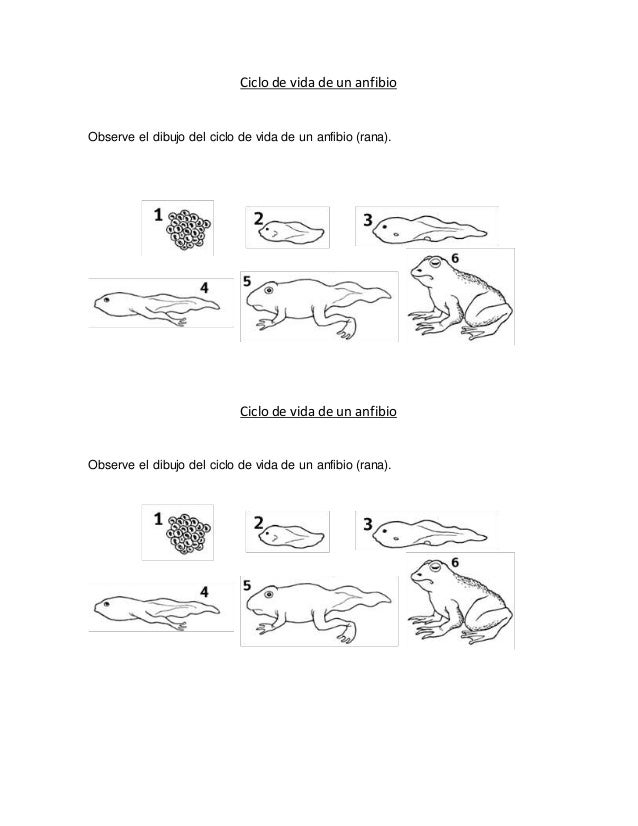 Ciclo de vida de un anfibio

Observe el dibujo del ciclo de vida de un anfibio (rana).

1 2 3 4 5 6

Ciclo de vida de un anfibio

Observe el dibujo del ciclo de vida de un anfibio (rana).

1 2 3 4 5 6