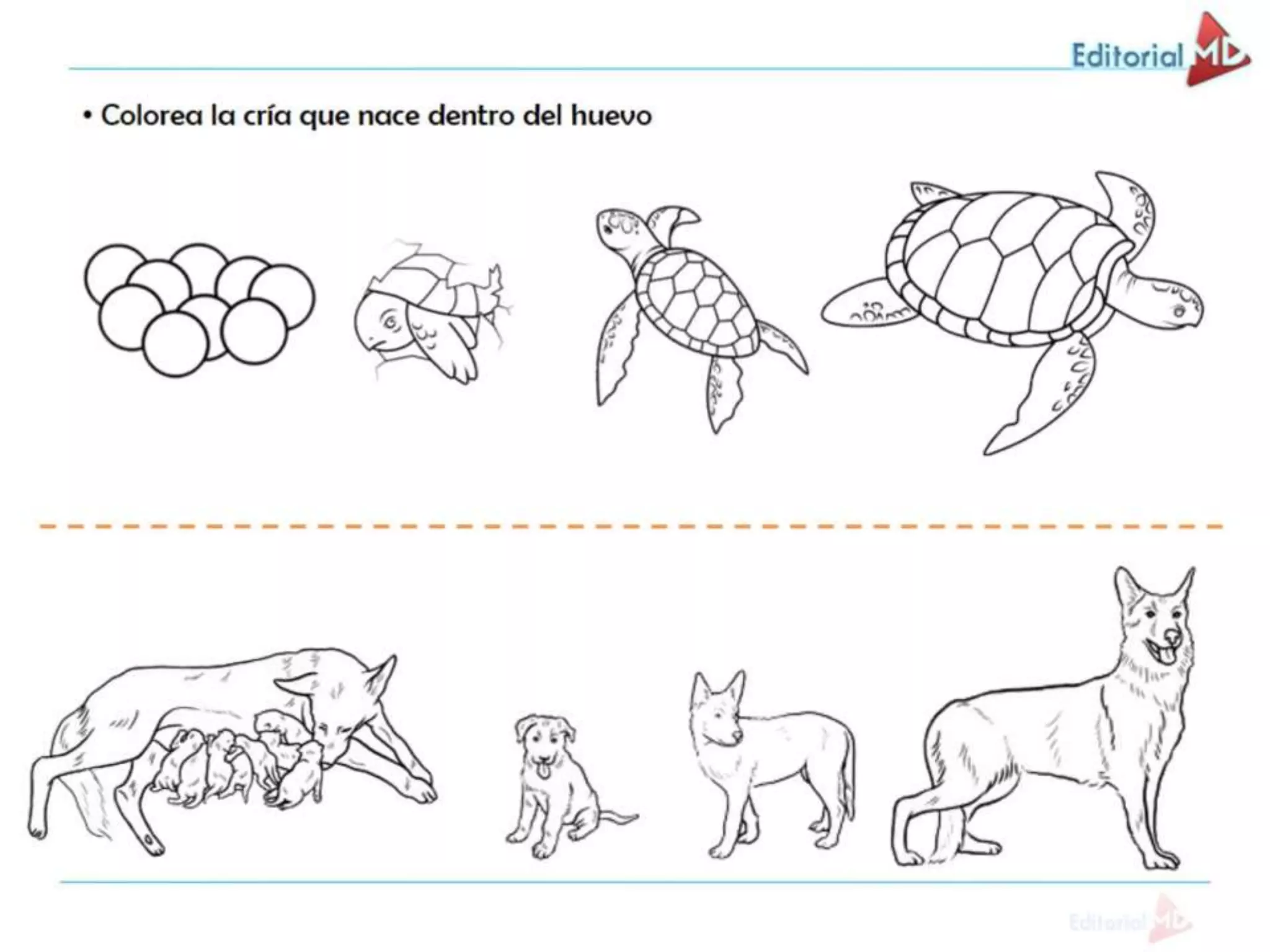 Editorial MD

• Colorea la cría que nace dentro del huevo

Editorial MD