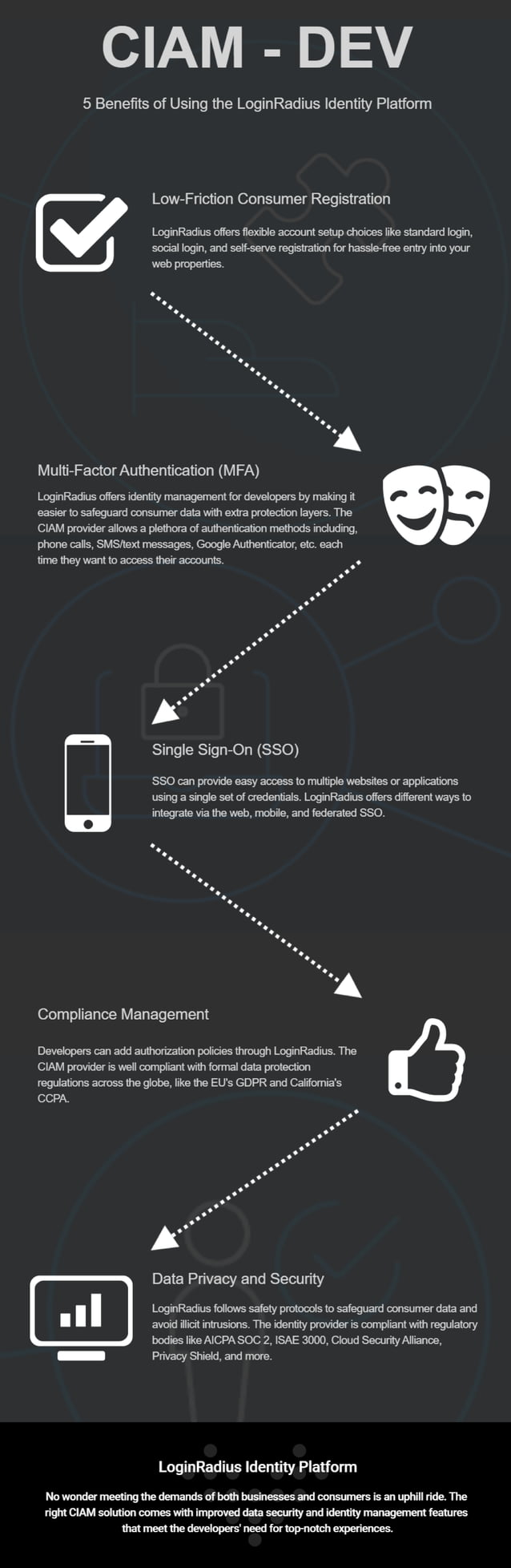 CIAM - DEV

5 Benefits of Using the LoginRadius Identity Platform

Low-Friction Consumer Registration

LoginRadius offers flexible account setup choices like standard login, social login, and self-serve registration for hassle-free entry into your web properties.

Multi-Factor Authentication (MFA)

LoginRadius offers identity management for developers by making it easier to safeguard consumer data with extra protection layers. The CIAM provider allows a plethora of authentication methods including, phone calls, SMS/text messages, Google Authenticator, etc. each time they want to access their accounts.

Single Sign-On (SSO)

SSO can provide easy access to multiple websites or applications using a single set of credentials. LoginRadius offers different ways to integrate via the web, mobile, and federated SSO.

Compliance Management

Developers can add authorization policies through LoginRadius. The CIAM provider is well compliant with formal data protection regulations across the globe, like the EU's GDPR and California's CCPA.

Data Privacy and Security

LoginRadius follows safety protocols to safeguard consumer data and avoid illicit intrusions. The identity provider is compliant with regulatory bodies like AICPA SOC 2, ISAE 3000, Cloud Security Alliance, Privacy Shield, and more.

LoginRadius Identity Platform

No wonder meeting the demands of both businesses and consumers is an uphill ride. The right CIAM solution comes with improved data security and identity management features that meet the developers' need for top-notch experiences.