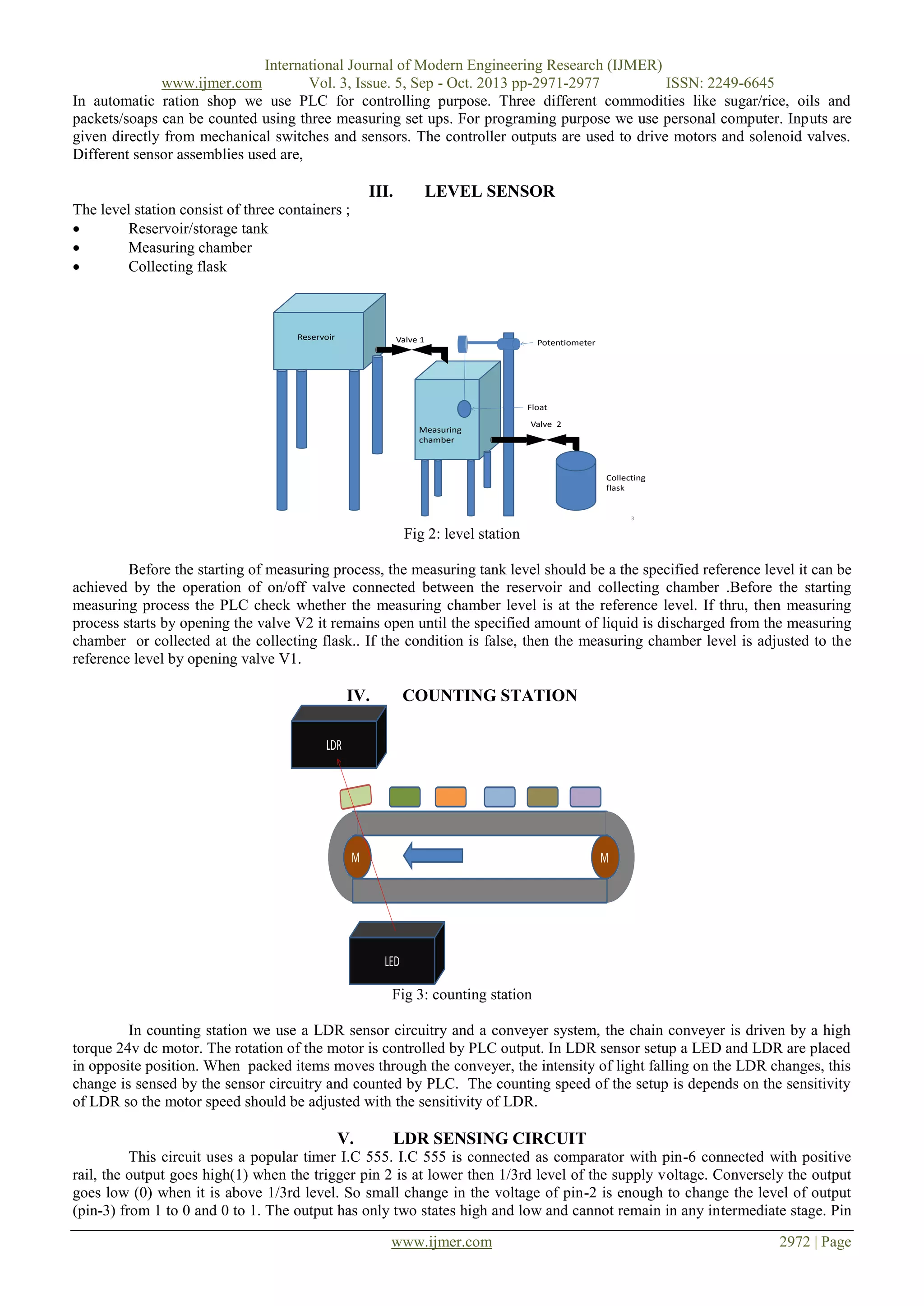 International Journal of Modern Engineering Research (IJMER)
www.ijmer.com Vol. 3, Issue. 5, Sep - Oct. 2013 pp-2971-2977 ISSN: 2249-6645

In automatic ration shop we use PLC for controlling purpose. Three different commodities like sugar/rice, oils and packets/soaps can be counted using three measuring set ups. For programing purpose we use personal computer. Inputs are given directly from mechanical switches and sensors. The controller outputs are used to drive motors and solenoid valves. Different sensor assemblies used are,

III. LEVEL SENSOR

The level station consist of three containers ;
• Reservoir/storage tank
• Measuring chamber
• Collecting flask

Reservoir
Valve 1
Potentiometer
Float
Valve 2
Measuring chamber
Collecting flask
3

Fig 2: level station

Before the starting of measuring process, the measuring tank level should be a the specified reference level it can be achieved by the operation of on/off valve connected between the reservoir and collecting chamber .Before the starting measuring process the PLC check whether the measuring chamber level is at the reference level. If thru, then measuring process starts by opening the valve V2 it remains open until the specified amount of liquid is discharged from the measuring chamber or collected at the collecting flask.. If the condition is false, then the measuring chamber level is adjusted to the reference level by opening valve V1.

IV. COUNTING STATION

LDR
M
M
LED

Fig 3: counting station

In counting station we use a LDR sensor circuitry and a conveyer system, the chain conveyer is driven by a high torque 24v dc motor. The rotation of the motor is controlled by PLC output. In LDR sensor setup a LED and LDR are placed in opposite position. When packed items moves through the conveyer, the intensity of light falling on the LDR changes, this change is sensed by the sensor circuitry and counted by PLC. The counting speed of the setup is depends on the sensitivity of LDR so the motor speed should be adjusted with the sensitivity of LDR.

V. LDR SENSING CIRCUIT

This circuit uses a popular timer I.C 555. I.C 555 is connected as comparator with pin-6 connected with positive rail, the output goes high(1) when the trigger pin 2 is at lower then 1/3rd level of the supply voltage. Conversely the output goes low (0) when it is above 1/3rd level. So small change in the voltage of pin-2 is enough to change the level of output (pin-3) from 1 to 0 and 0 to 1. The output has only two states high and low and cannot remain in any intermediate stage. Pin

www.ijmer.com 2972 | Page