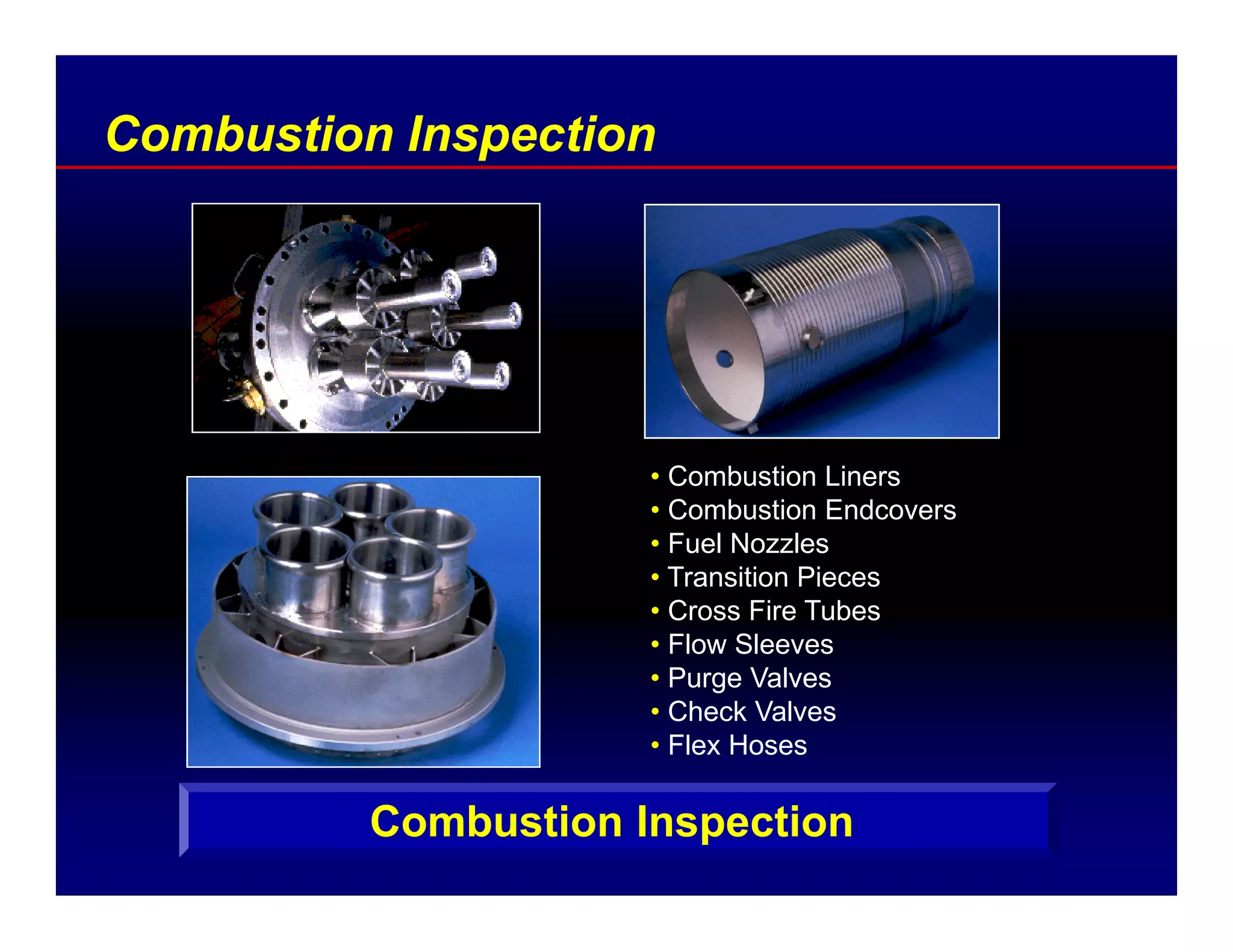 Combustion Inspection

• Combustion Liners
• Combustion Endcovers
• Fuel Nozzles
• Transition Pieces
• Cross Fire Tubes
• Flow Sleeves
• Purge Valves
• Check Valves
• Flex Hoses

Combustion Inspection