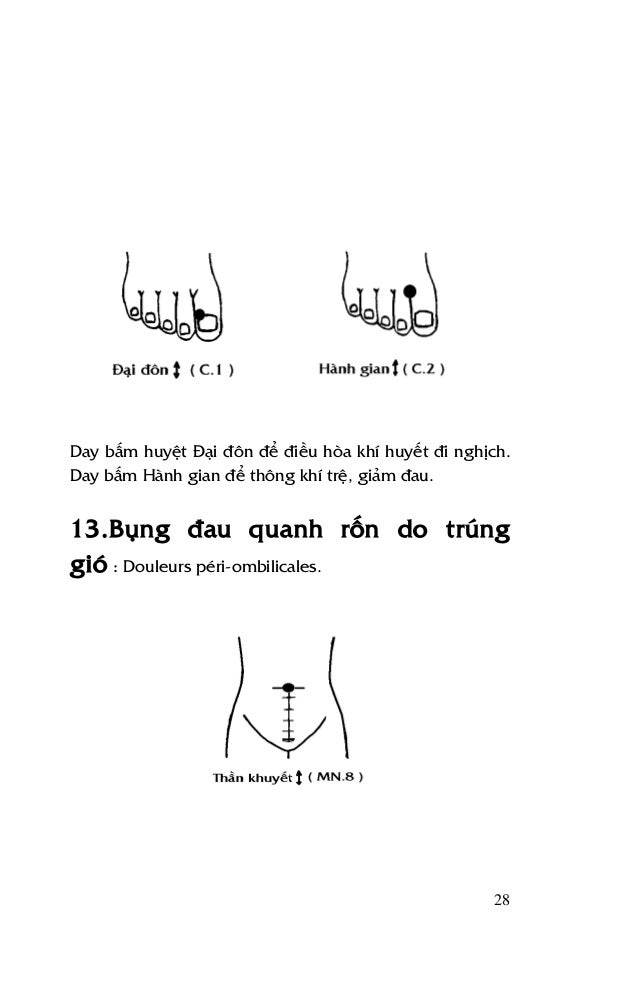 Đại đôn ↕ ( C.1 )

Hành gian ↕ ( C.2 )

Day bấm huyệt Đại đôn để điều hòa khí huyết đi nghịch. Day bấm Hành gian để thông khí trệ, giảm đau.

13.Bụng đau quanh rốn do trúng gió : Douleurs péri-ombilicales.

Thần khuyết ↕ ( MN.8 )

28