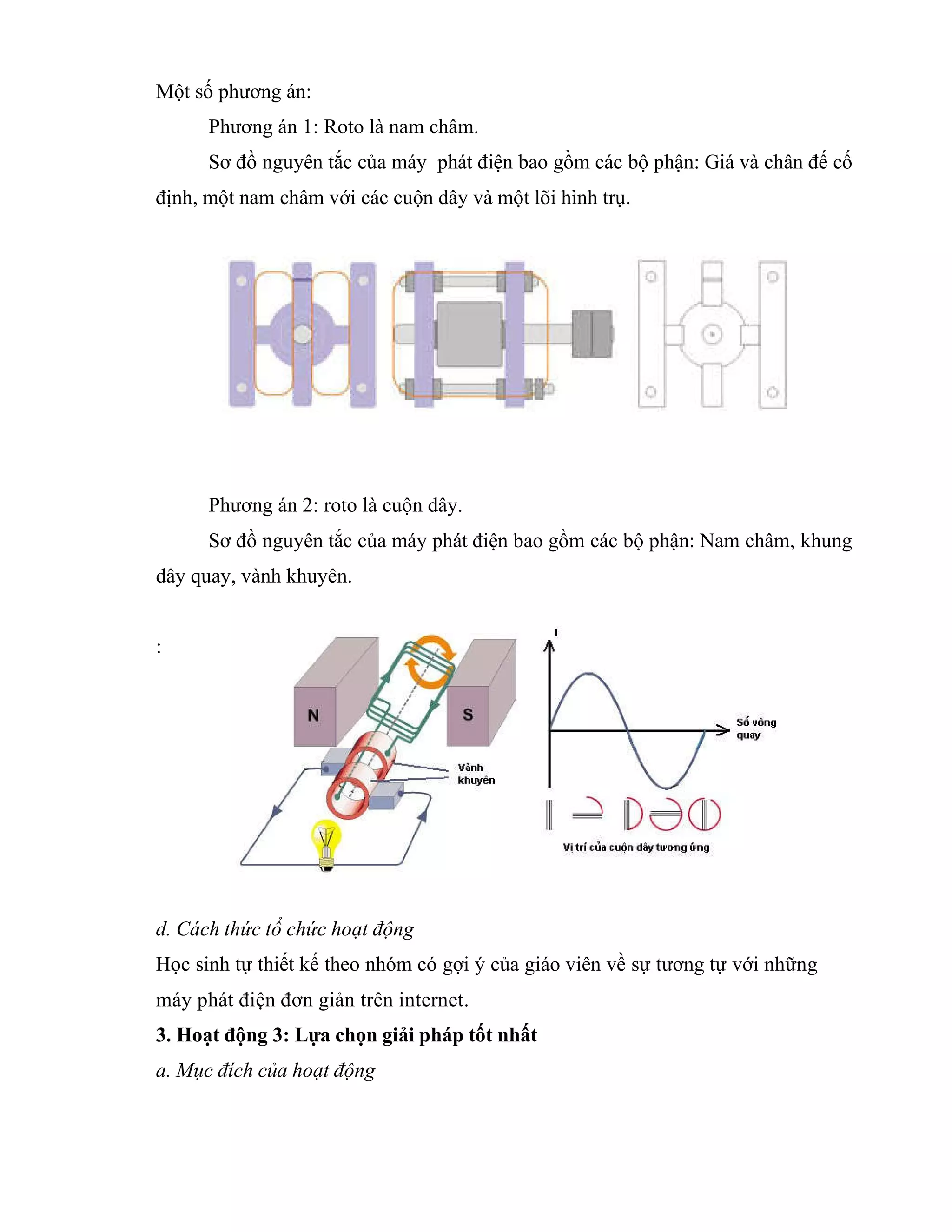 Một số phương án:

Phương án 1: Roto là nam châm.

Sơ đồ nguyên tắc của máy  phát điện bao gồm các bộ phận: Giá và chân đế cố định, một nam châm với các cuộn dây và một lõi hình trụ.

Phương án 2: roto là cuộn dây.

Sơ đồ nguyên tắc của máy phát điện bao gồm các bộ phận: Nam châm, khung dây quay, vành khuyên.

:

N

S

Vành khuyên

I

Số vòng quay

Vị trí của cuộn dây tương ứng

d. Cách thức tổ chức hoạt động

Học sinh tự thiết kế theo nhóm có gợi ý của giáo viên về sự tương tự với những máy phát điện đơn giản trên internet.

3. Hoạt động 3: Lựa chọn giải pháp tốt nhất

a. Mục đích của hoạt động