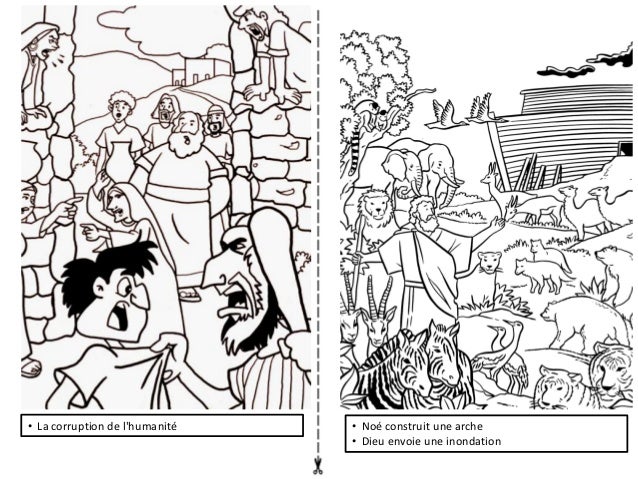 • La corruption de l'humanité

• Noé construit une arche
• Dieu envoie une inondation