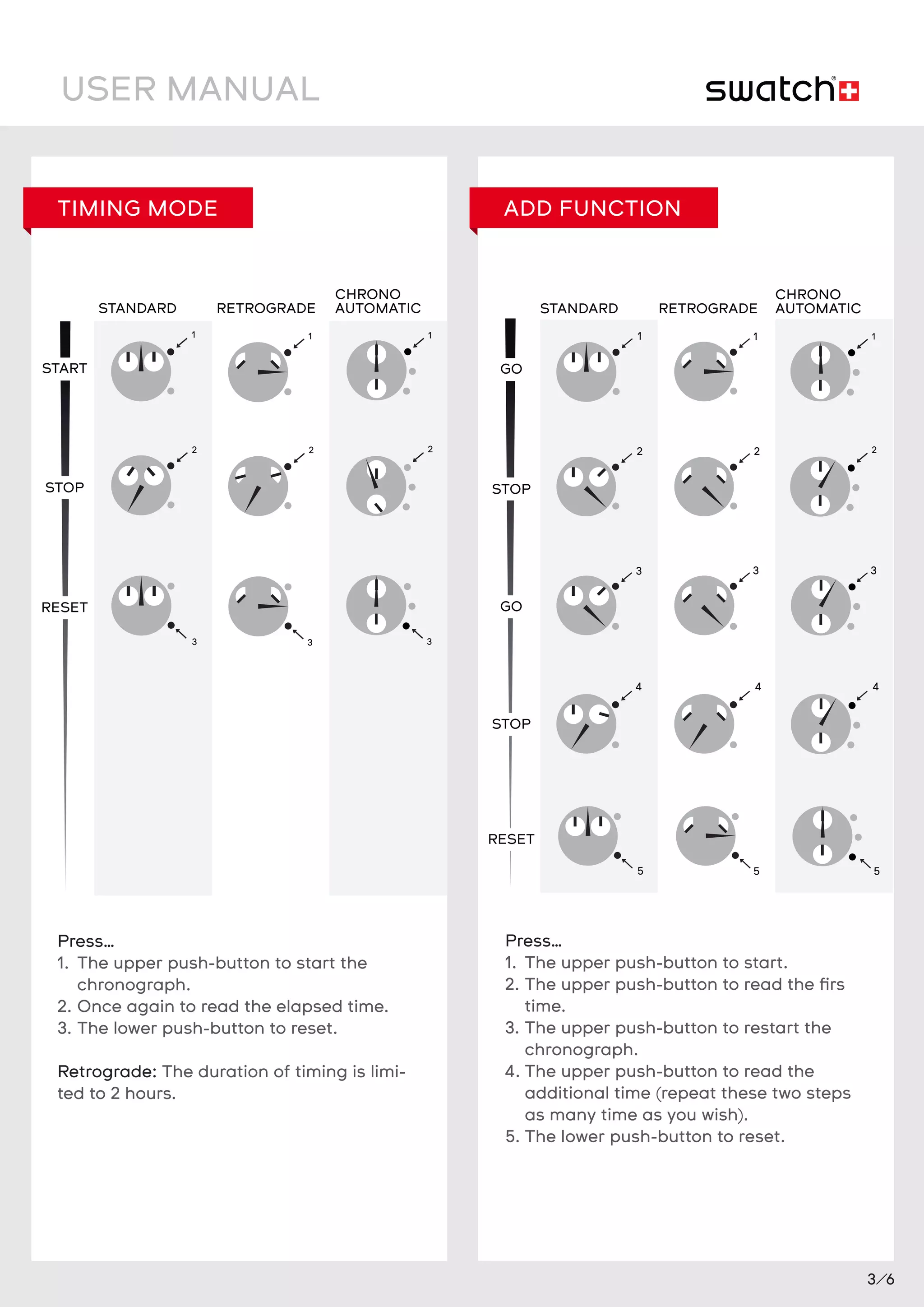 USER MANUAL

swatch

TIMING MODE

STANDARD RETROGRADE CHRONO AUTOMATIC

START

1 1 1

STOP

2 2 2

RESET

3 3 3

Press...
1. The upper push-button to start the chronograph.
2. Once again to read the elapsed time.
3. The lower push-button to reset.

Retrograde: The duration of timing is limited to 2 hours.

ADD FUNCTION

STANDARD RETROGRADE CHRONO AUTOMATIC

GO

1 1 1

STOP

2 2 2

GO

3 3 3

STOP

4 4 4

RESET

5 5 5

Press...
1. The upper push-button to start.
2. The upper push-button to read the firs time.
3. The upper push-button to restart the chronograph.
4. The upper push-button to read the additional time (repeat these two steps as many time as you wish).
5. The lower push-button to reset.

3/6