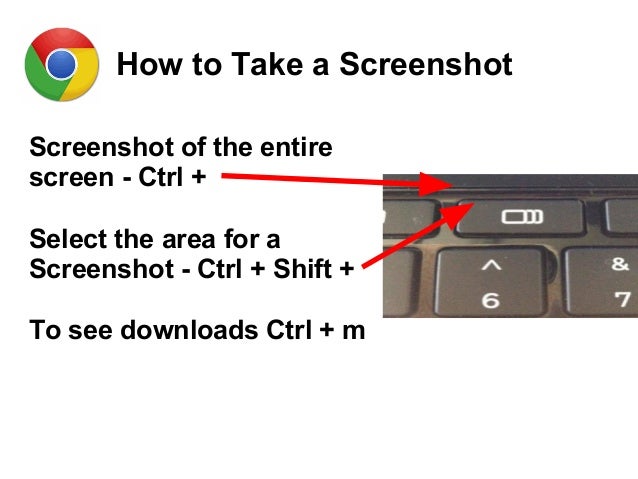 How to Take a Screenshot

Screenshot of the entire screen - Ctrl +

Select the area for a Screenshot - Ctrl + Shift +

To see downloads Ctrl + m

^
6

&
7