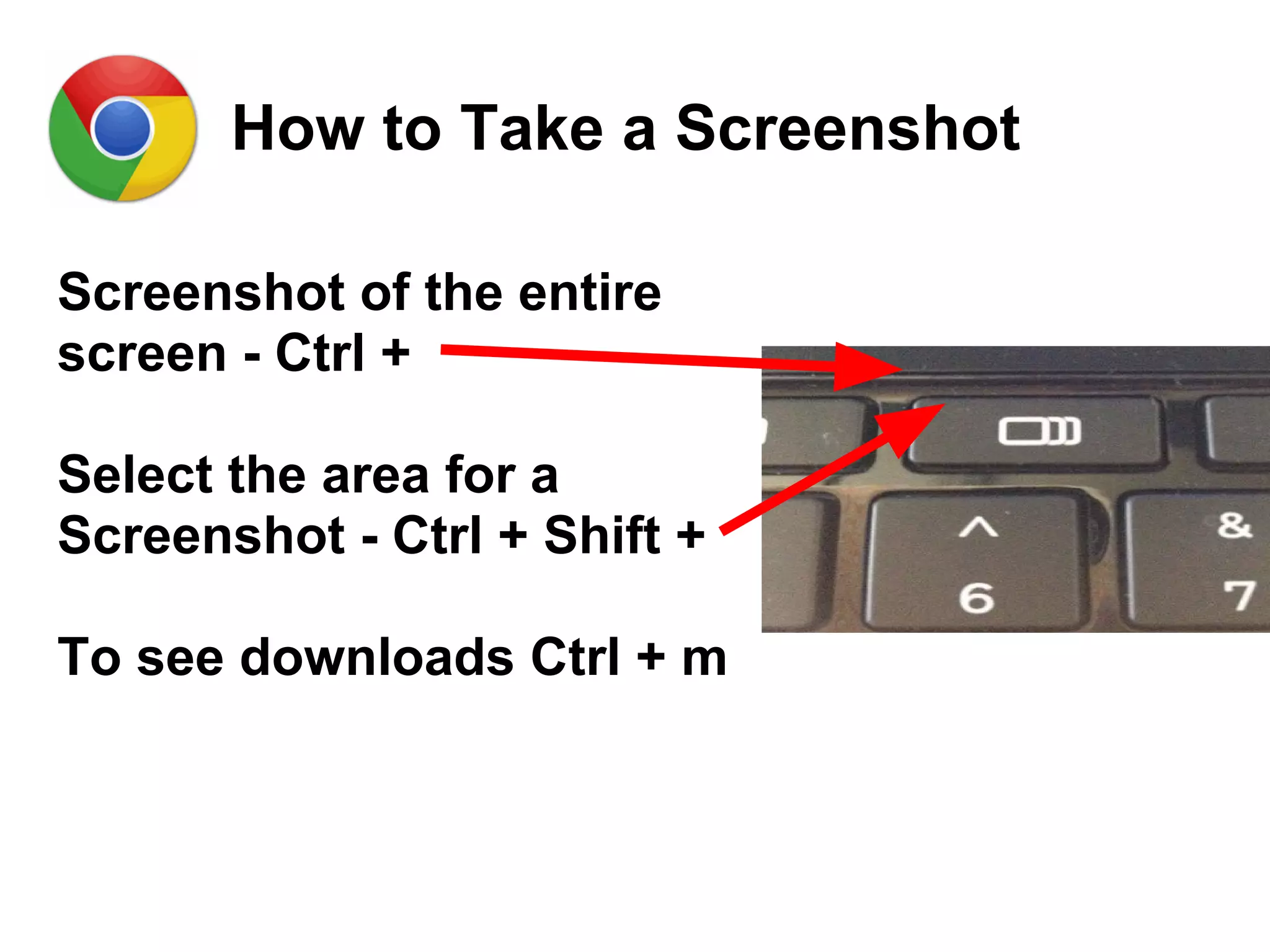 How to Take a Screenshot

Screenshot of the entire screen - Ctrl +

Select the area for a Screenshot - Ctrl + Shift +

To see downloads Ctrl + m

^
6

&
7