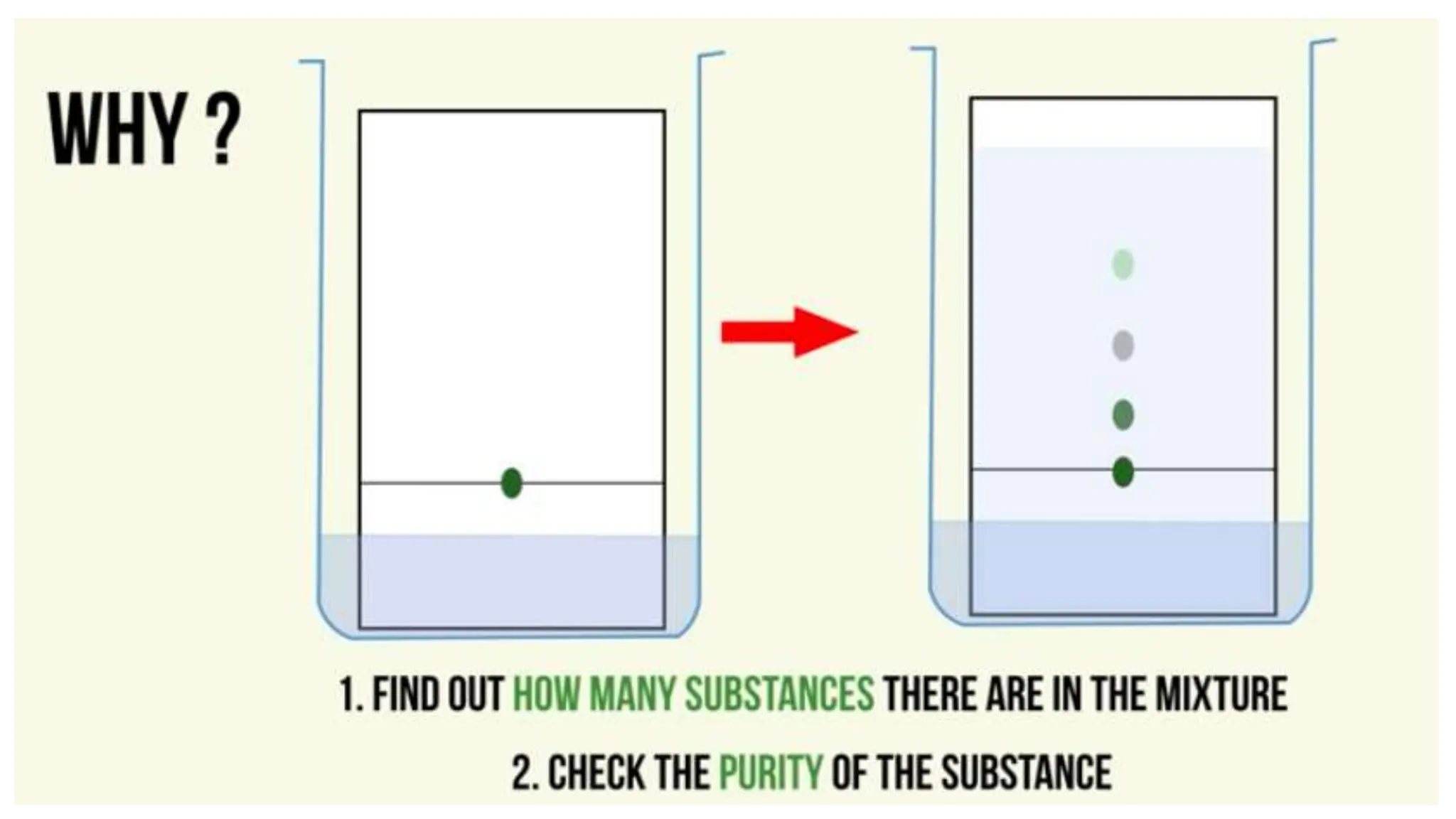 WHY ?

1. FIND OUT HOW MANY SUBSTANCES THERE ARE IN THE MIXTURE

2. CHECK THE PURITY OF THE SUBSTANCE