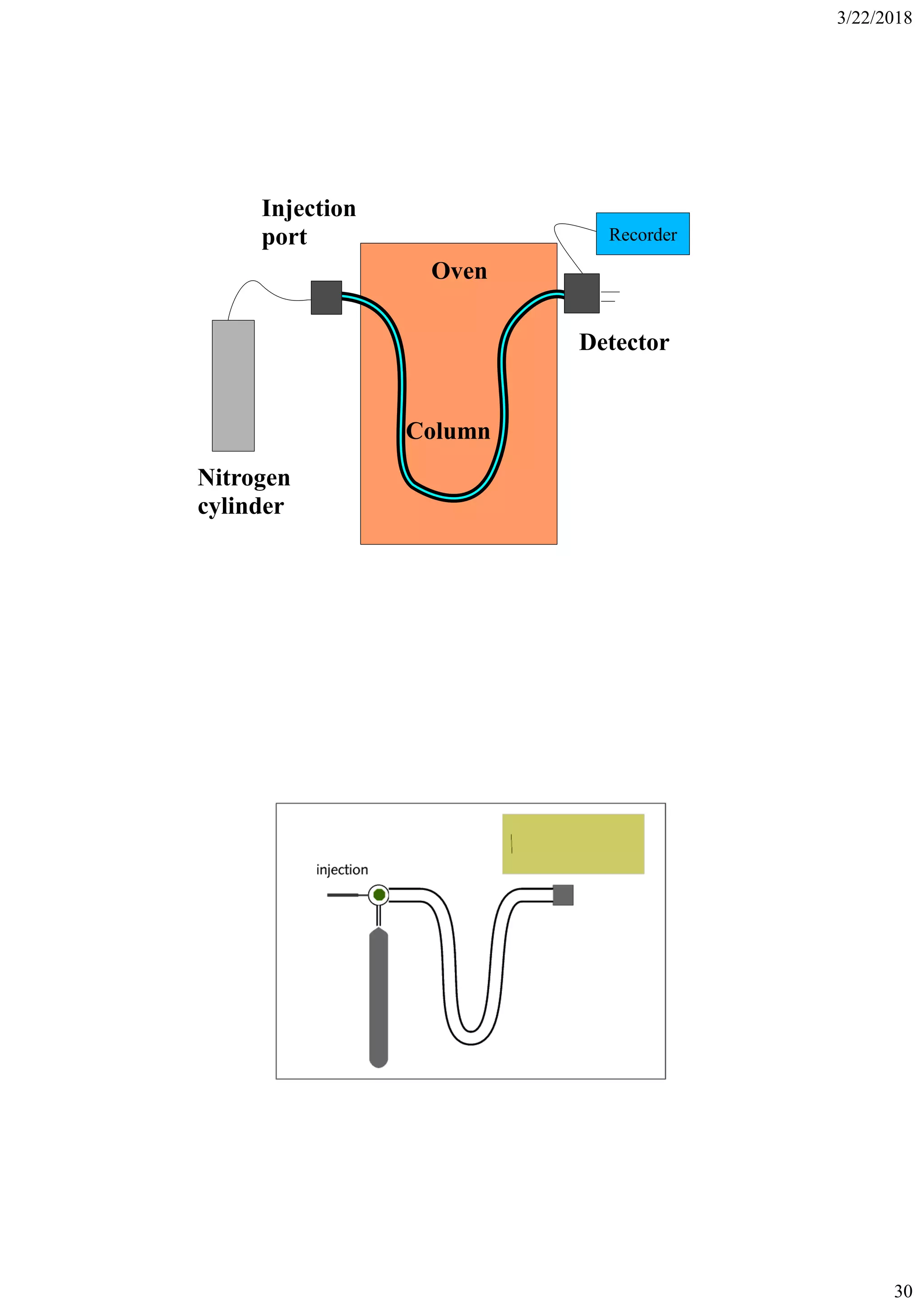 3/22/2018

Injection port

Recorder

Oven

Detector

Column

Nitrogen cylinder

injection

30