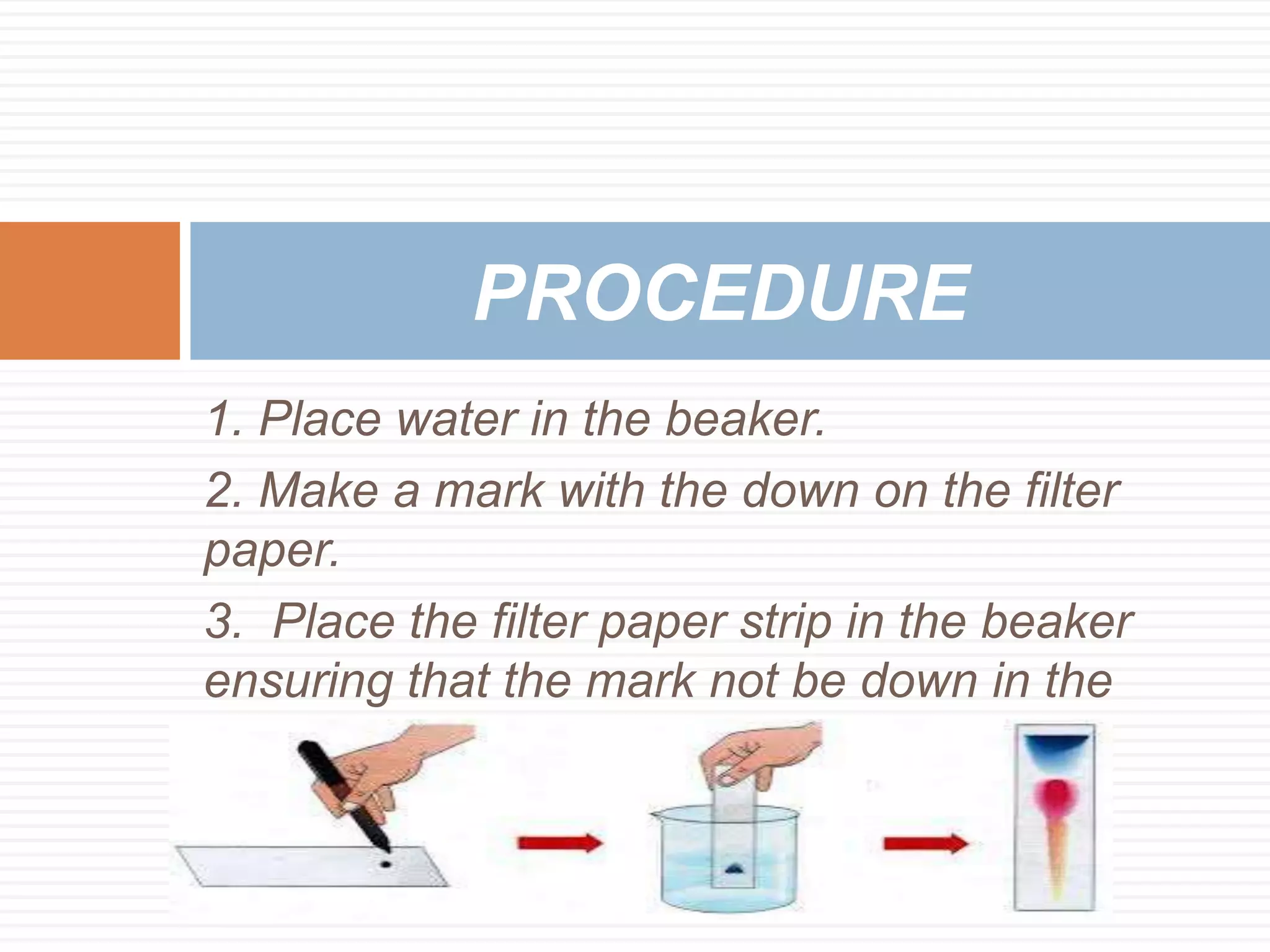 PROCEDURE

1. Place water in the beaker.

2. Make a mark with the down on the filter paper.

3.  Place the filter paper strip in the beaker ensuring that the mark not be down in the