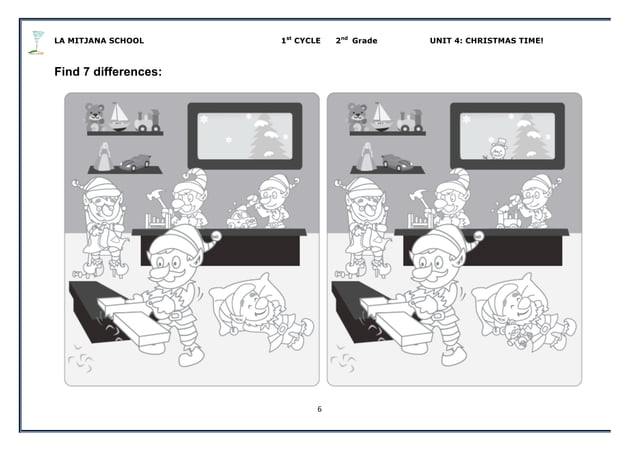 LA MITJANA SCHOOL 1$^{st}$ CYCLE 2$^{nd}$ Grade UNIT 4: CHRISTMAS TIME!

Find 7 differences:

6