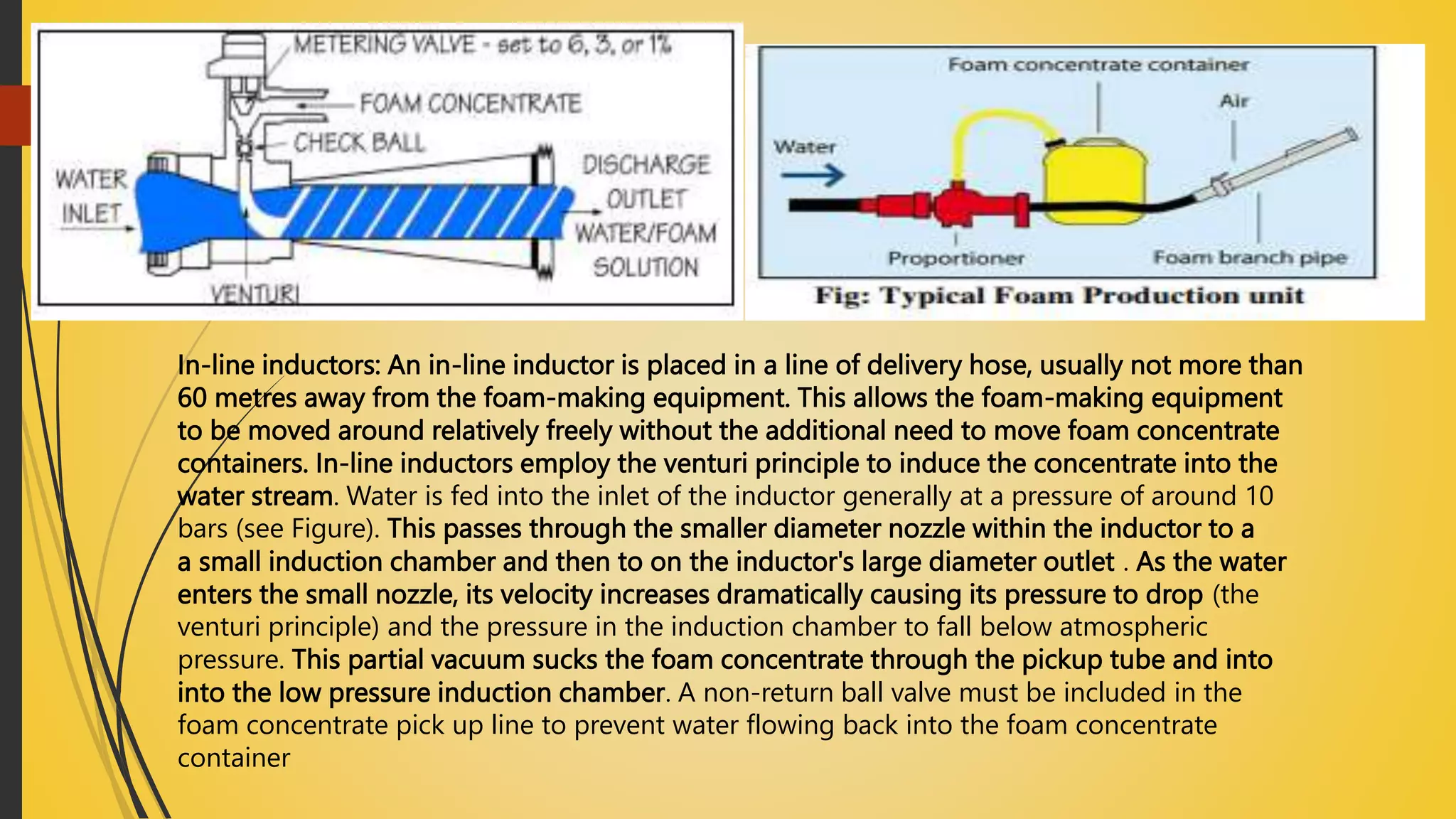 METERING VALVE - set to 6, 3, or 1%
FOAM CONCENTRATE
CHECK BALL
WATER INLET
DISCHARGE OUTLET WATER/FOAM SOLUTION
VENTURI

Foam concentrate container
Air
Water
Proportioner
Foam branch pipe
Fig: Typical Foam Production unit

In-line inductors: An in-line inductor is placed in a line of delivery hose, usually not more than 60 metres away from the foam-making equipment. This allows the foam-making equipment to be moved around relatively freely without the additional need to move foam concentrate containers. In-line inductors employ the venturi principle to induce the concentrate into the water stream. Water is fed into the inlet of the inductor generally at a pressure of around 10 bars (see Figure). This passes through the smaller diameter nozzle within the inductor to a a small induction chamber and then to on the inductor's large diameter outlet . As the water enters the small nozzle, its velocity increases dramatically causing its pressure to drop (the venturi principle) and the pressure in the induction chamber to fall below atmospheric pressure. This partial vacuum sucks the foam concentrate through the pickup tube and into into the low pressure induction chamber. A non-return ball valve must be included in the foam concentrate pick up line to prevent water flowing back into the foam concentrate container