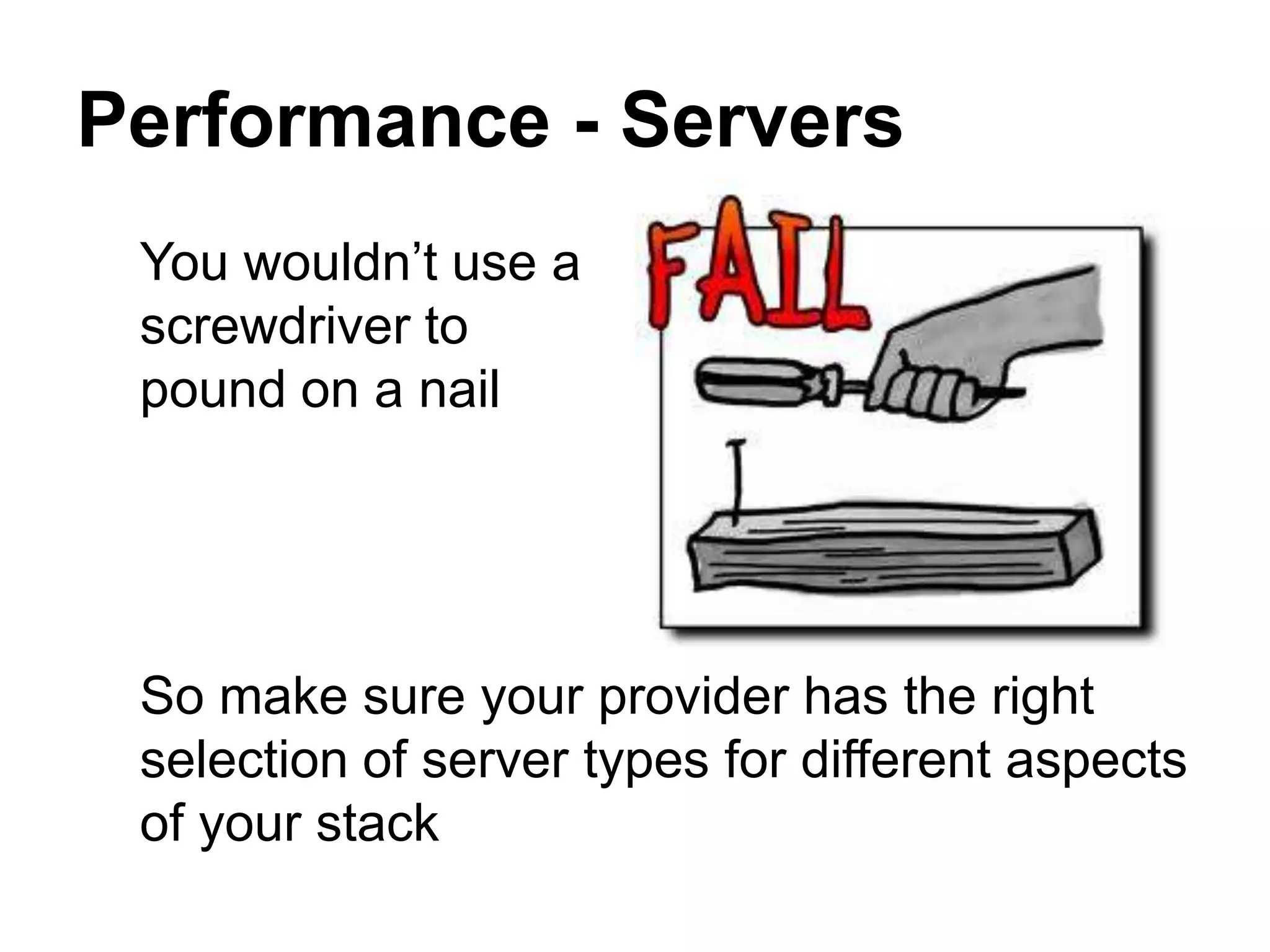 Performance - Servers

You wouldn’t use a screwdriver to pound on a nail

FAIL

So make sure your provider has the right selection of server types for different aspects of your stack