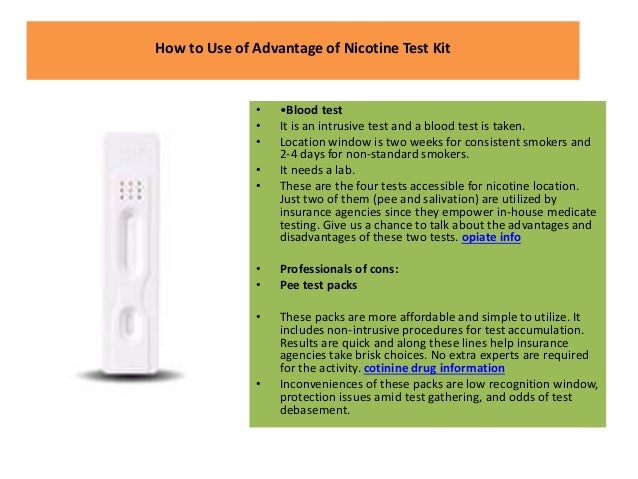 How to Use of Advantage of Nicotine Test Kit

• •Blood test
• It is an intrusive test and a blood test is taken.
• Location window is two weeks for consistent smokers and 2-4 days for non-standard smokers.
• It needs a lab.
• These are the four tests accessible for nicotine location. Just two of them (pee and salivation) are utilized by insurance agencies since they empower in-house medicate testing. Give us a chance to talk about the advantages and disadvantages of these two tests. opiate info

• Professionals of cons:
• Pee test packs

• These packs are more affordable and simple to utilize. It includes non-intrusive procedures for test accumulation. Results are quick and along these lines help insurance agencies take brisk choices. No extra experts are required for the activity. cotinine drug information
• Inconveniences of these packs are low recognition window, protection issues amid test gathering, and odds of test debasement.