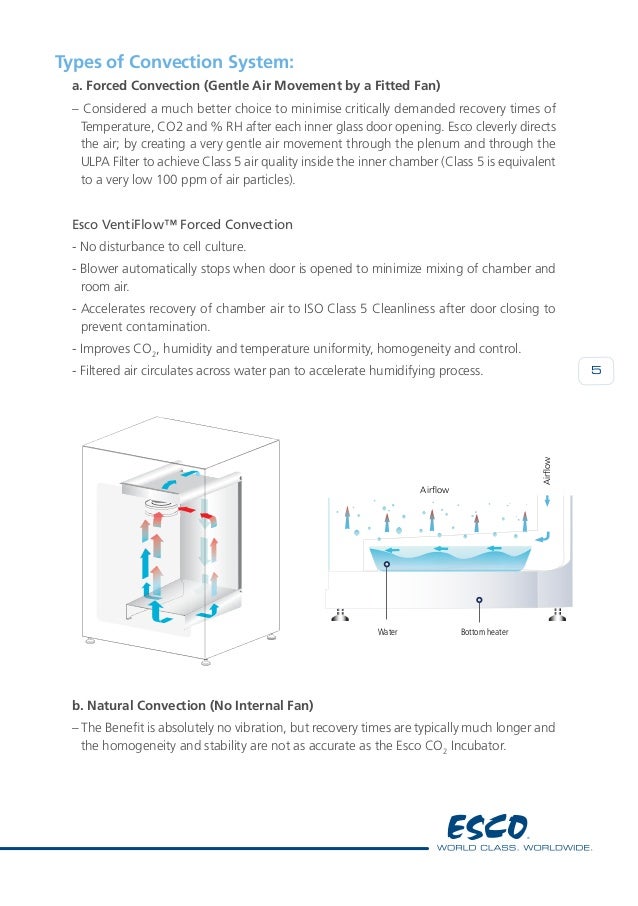 Types of Convection System:

a. Forced Convection (Gentle Air Movement by a Fitted Fan)

– Considered a much better choice to minimise critically demanded recovery times of Temperature, CO2 and % RH after each inner glass door opening. Esco cleverly directs the air; by creating a very gentle air movement through the plenum and through the ULPA Filter to achieve Class 5 air quality inside the inner chamber (Class 5 is equivalent to a very low 100 ppm of air particles).

Esco VentiFlow™ Forced Convection

- No disturbance to cell culture.

- Blower automatically stops when door is opened to minimize mixing of chamber and room air.

- Accelerates recovery of chamber air to ISO Class 5 Cleanliness after door closing to prevent contamination.

- Improves $CO_2$, humidity and temperature uniformity, homogeneity and control.

- Filtered air circulates across water pan to accelerate humidifying process.

5

Airflow

Airflow

Water

Bottom heater

b. Natural Convection (No Internal Fan)

– The Benefit is absolutely no vibration, but recovery times are typically much longer and the homogeneity and stability are not as accurate as the Esco $CO_2$ Incubator.

ESCO
WORLD CLASS. WORLDWIDE.