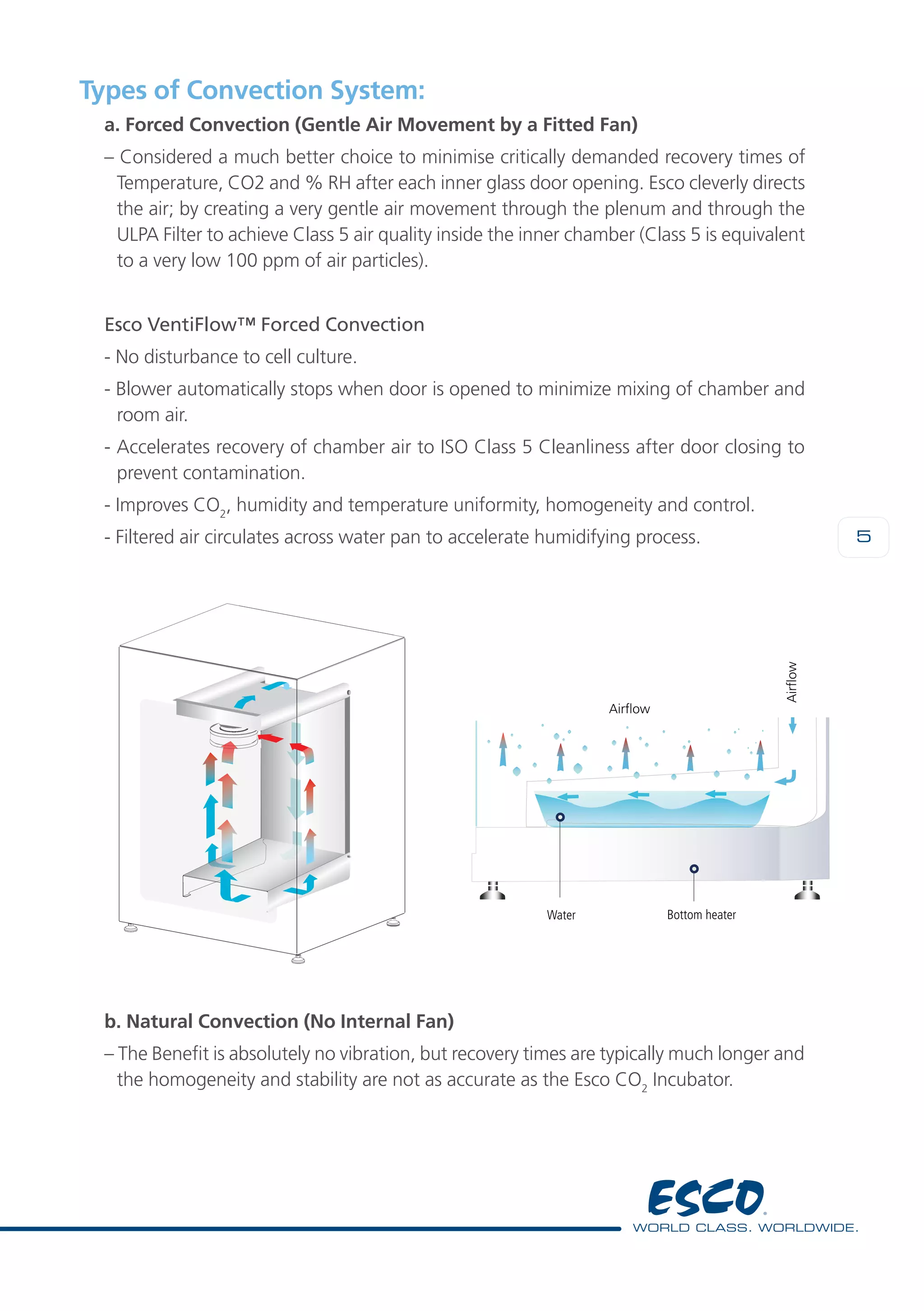 Types of Convection System:

a. Forced Convection (Gentle Air Movement by a Fitted Fan)

– Considered a much better choice to minimise critically demanded recovery times of Temperature, CO2 and % RH after each inner glass door opening. Esco cleverly directs the air; by creating a very gentle air movement through the plenum and through the ULPA Filter to achieve Class 5 air quality inside the inner chamber (Class 5 is equivalent to a very low 100 ppm of air particles).

Esco VentiFlow™ Forced Convection

- No disturbance to cell culture.

- Blower automatically stops when door is opened to minimize mixing of chamber and room air.

- Accelerates recovery of chamber air to ISO Class 5 Cleanliness after door closing to prevent contamination.

- Improves $CO_2$, humidity and temperature uniformity, homogeneity and control.

- Filtered air circulates across water pan to accelerate humidifying process.

5

Airflow

Airflow

Water

Bottom heater

b. Natural Convection (No Internal Fan)

– The Benefit is absolutely no vibration, but recovery times are typically much longer and the homogeneity and stability are not as accurate as the Esco $CO_2$ Incubator.

ESCO

WORLD CLASS. WORLDWIDE.