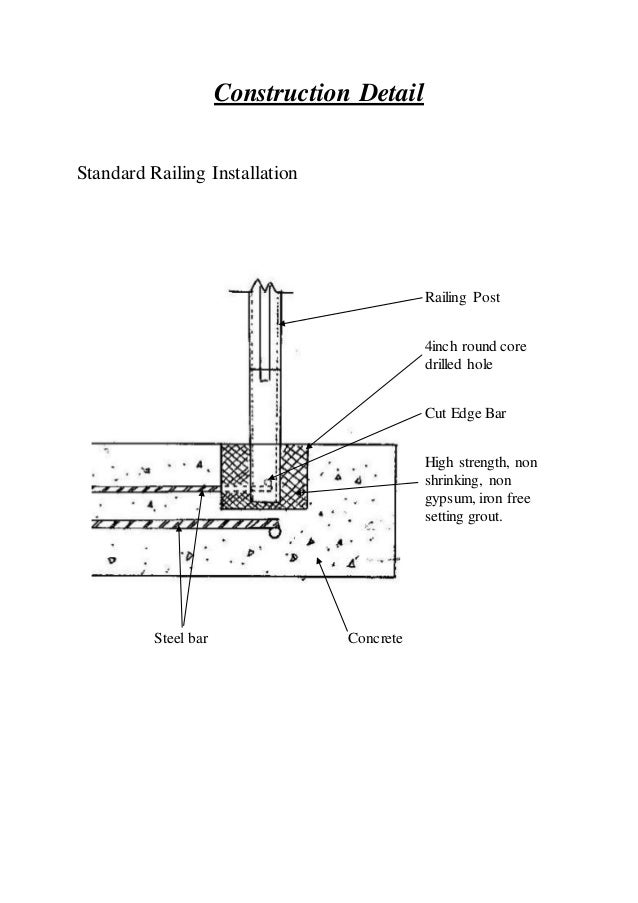 Construction Detail

Standard Railing Installation

Railing Post

4inch round core drilled hole

Cut Edge Bar

High strength, non shrinking, non gypsum, iron free setting grout.

Steel bar

Concrete