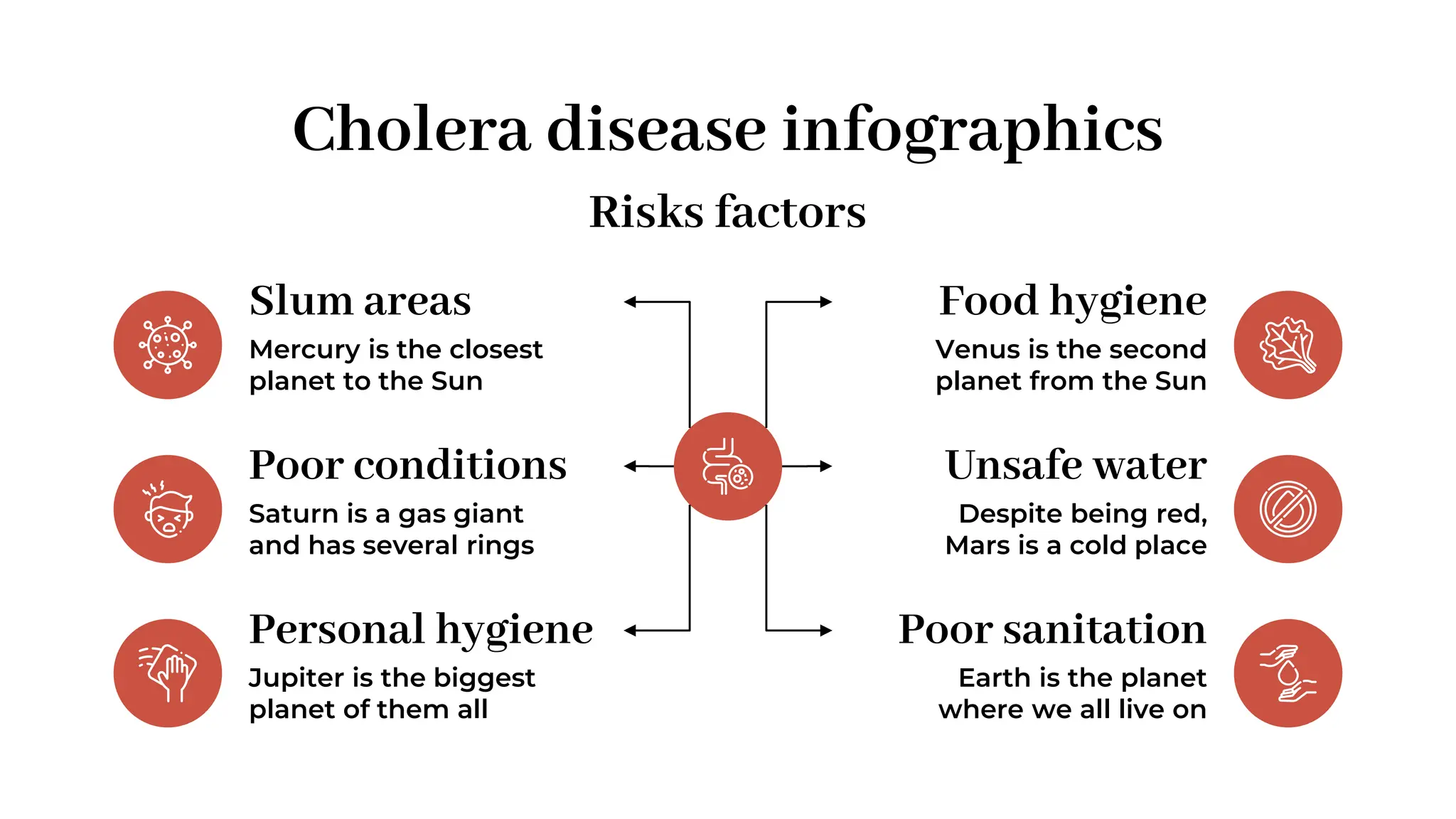 Cholera disease infographics

Risks factors

Slum areas

Mercury is the closest planet to the Sun

Poor conditions

Saturn is a gas giant and has several rings

Personal hygiene

Jupiter is the biggest planet of them all

Food hygiene

Venus is the second planet from the Sun

Unsafe water

Despite being red, Mars is a cold place

Poor sanitation

Earth is the planet where we all live on