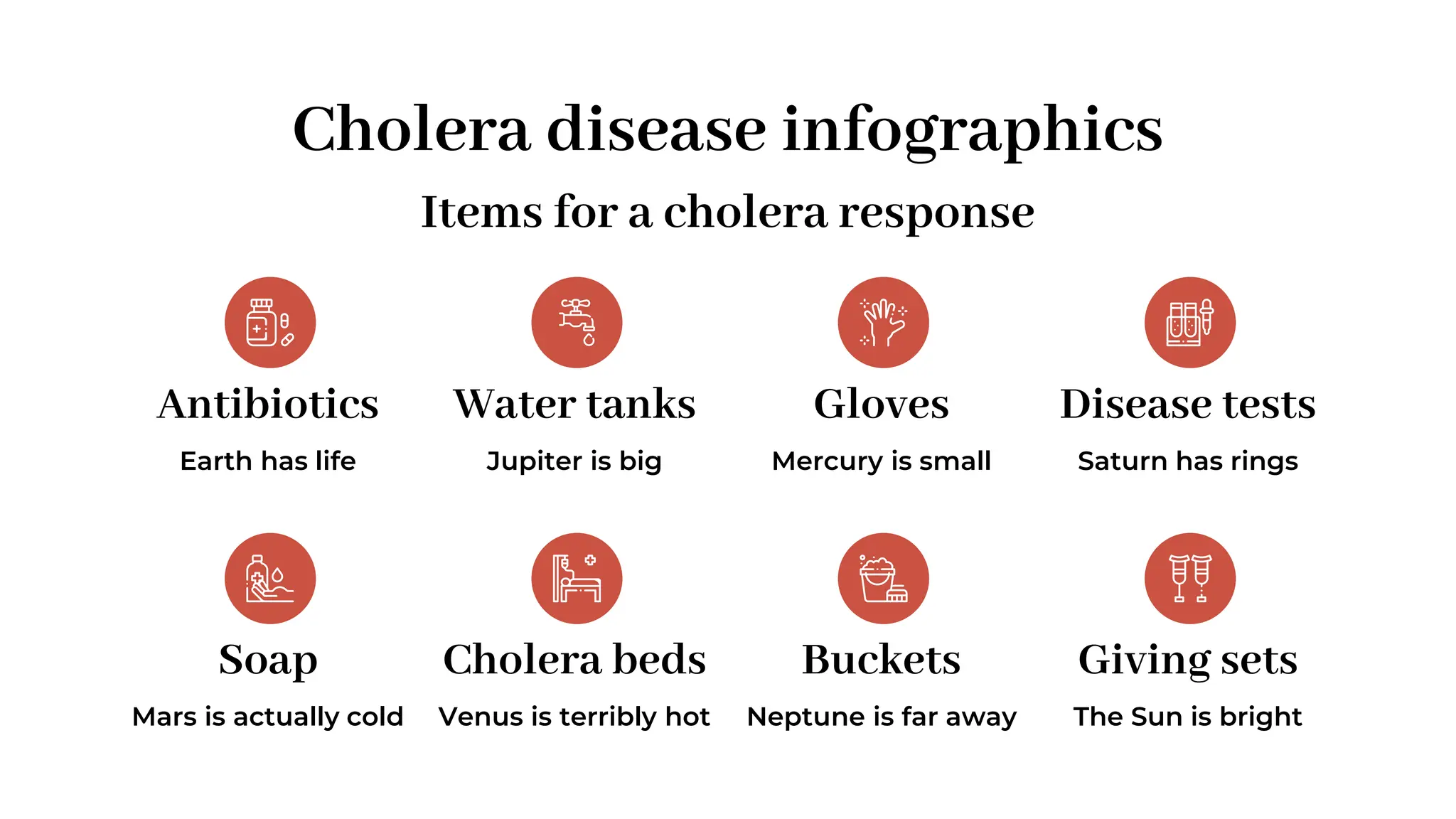 Cholera disease infographics

Items for a cholera response

Antibiotics

Earth has life

Water tanks

Jupiter is big

Gloves

Mercury is small

Disease tests

Saturn has rings

Soap

Mars is actually cold

Cholera beds

Venus is terribly hot

Buckets

Neptune is far away

Giving sets

The Sun is bright