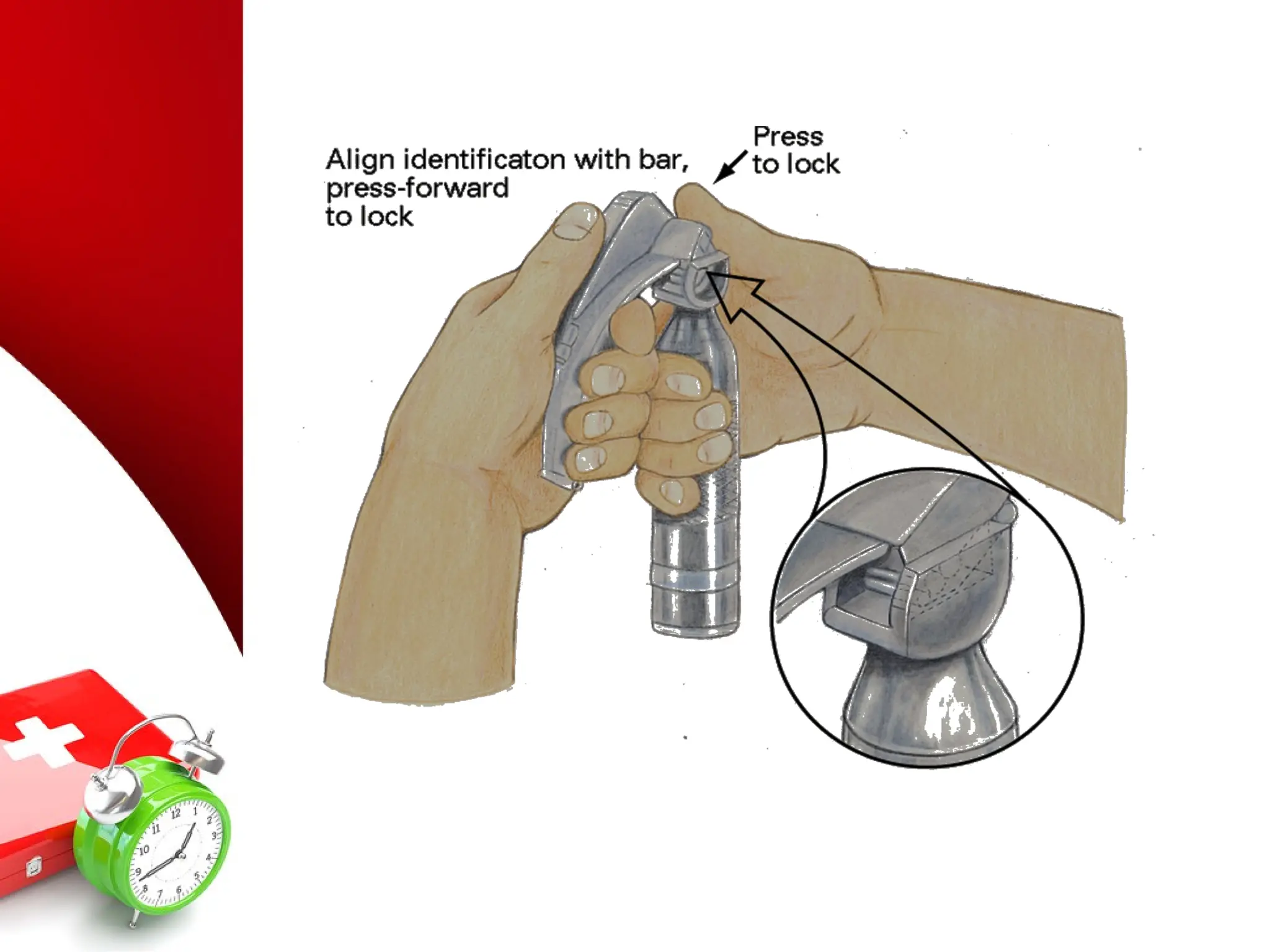 Align identificaton with bar, press-forward to lock

Press to lock

12
1
2
3
4
5
6
7
8
9
10
11