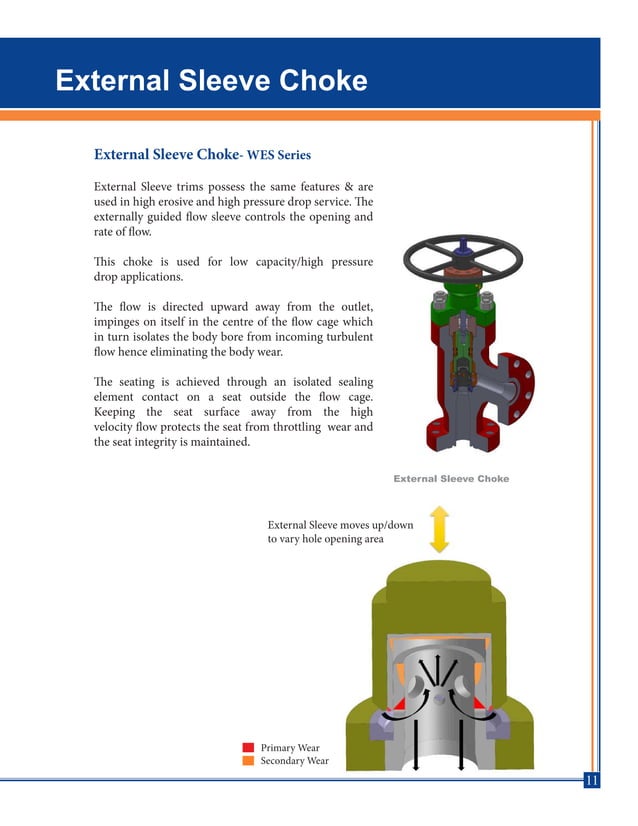 External Sleeve Choke

External Sleeve Choke- WES Series

External Sleeve trims possess the same features & are used in high erosive and high pressure drop service. The externally guided flow sleeve controls the opening and rate of flow.

This choke is used for low capacity/high pressure drop applications.

The flow is directed upward away from the outlet, impinges on itself in the centre of the flow cage which in turn isolates the body bore from incoming turbulent flow hence eliminating the body wear.

The seating is achieved through an isolated sealing element contact on a seat outside the flow cage. Keeping the seat surface away from the high velocity flow protects the seat from throttling wear and the seat integrity is maintained.

External Sleeve Choke

External Sleeve moves up/down to vary hole opening area

Primary Wear
Secondary Wear

11