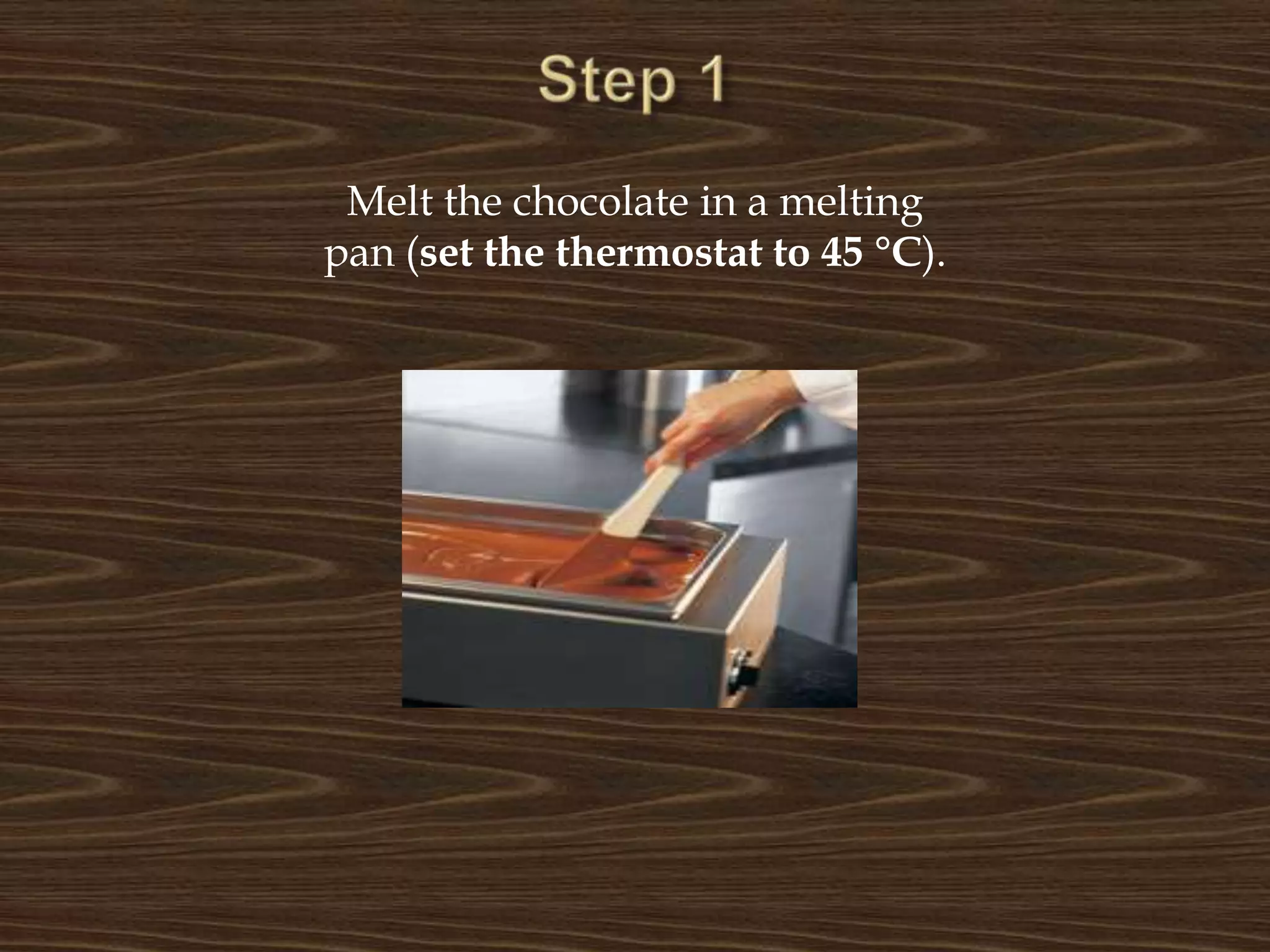 Step 1

Melt the chocolate in a melting pan (set the thermostat to 45 °C).