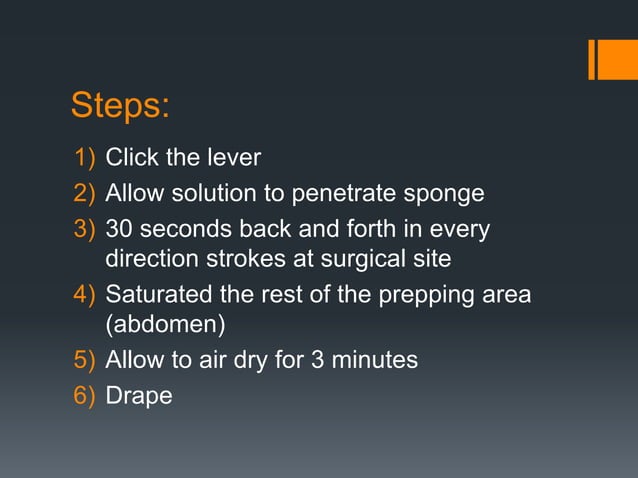 Steps:

1) Click the lever
2) Allow solution to penetrate sponge
3) 30 seconds back and forth in every direction strokes at surgical site
4) Saturated the rest of the prepping area (abdomen)
5) Allow to air dry for 3 minutes
6) Drape