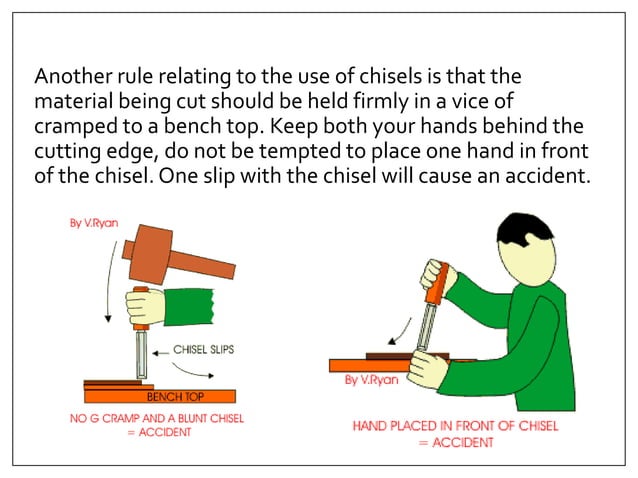 Another rule relating to the use of chisels is that the material being cut should be held firmly in a vice of cramped to a bench top. Keep both your hands behind the cutting edge, do not be tempted to place one hand in front of the chisel. One slip with the chisel will cause an accident.

By V.Ryan

CHISEL SLIPS

BENCH TOP

NO G CRAMP AND A BLUNT CHISEL = ACCIDENT

By V.Ryan

HAND PLACED IN FRONT OF CHISEL = ACCIDENT