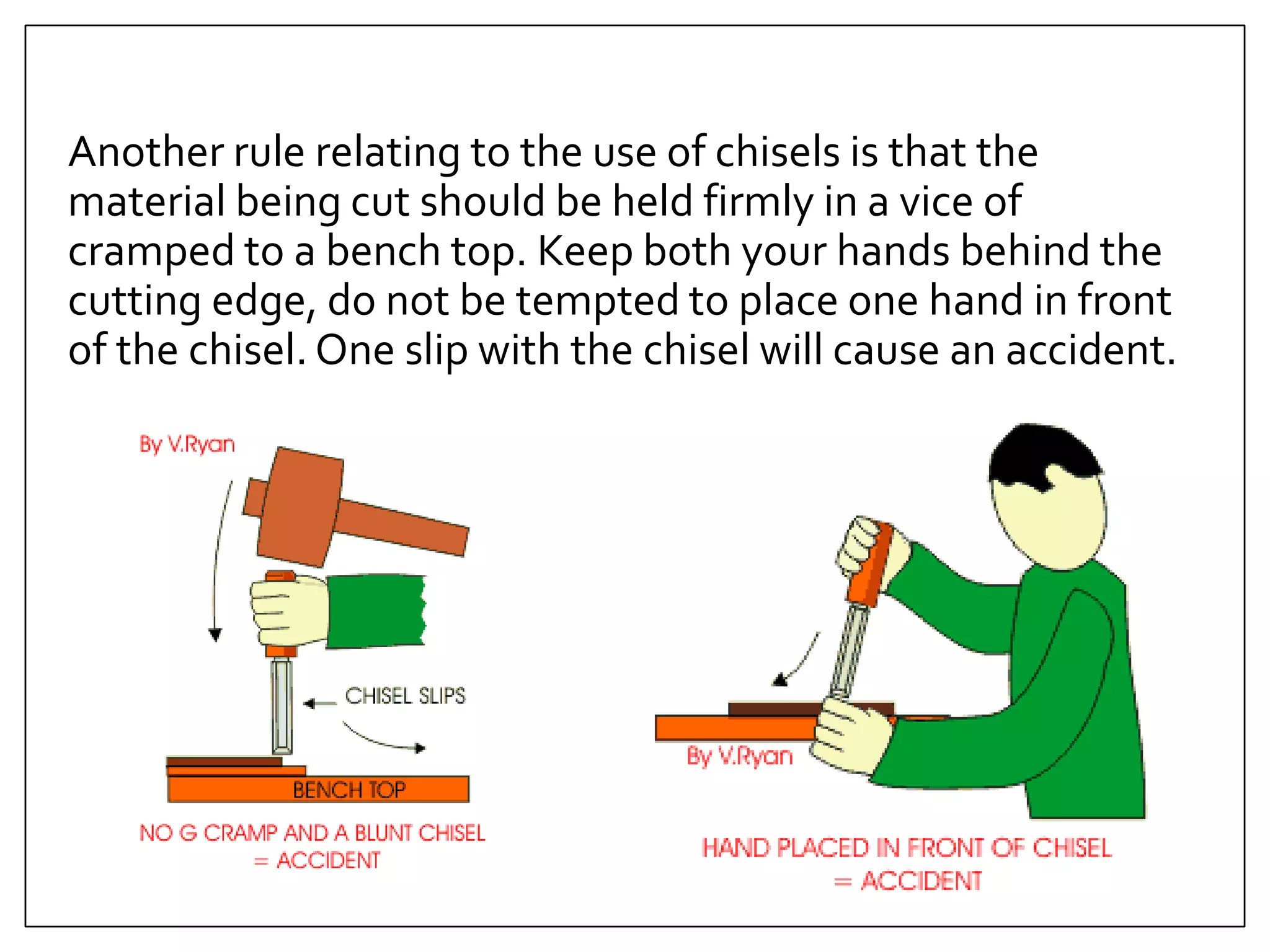 Another rule relating to the use of chisels is that the material being cut should be held firmly in a vice of cramped to a bench top. Keep both your hands behind the cutting edge, do not be tempted to place one hand in front of the chisel. One slip with the chisel will cause an accident.

By V.Ryan

CHISEL SLIPS

BENCH TOP

NO G CRAMP AND A BLUNT CHISEL = ACCIDENT

By V.Ryan

HAND PLACED IN FRONT OF CHISEL = ACCIDENT