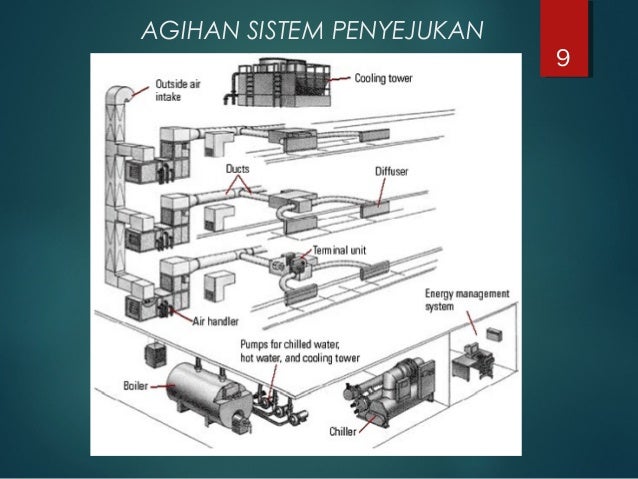 AGIHAN SISTEM PENYEJUKAN

9

Outside air intake

Cooling tower

Ducts

Diffuser

Terminal unit

Energy management system

Air handler

Pumps for chilled water, hot water, and cooling tower

Boiler

Chiller