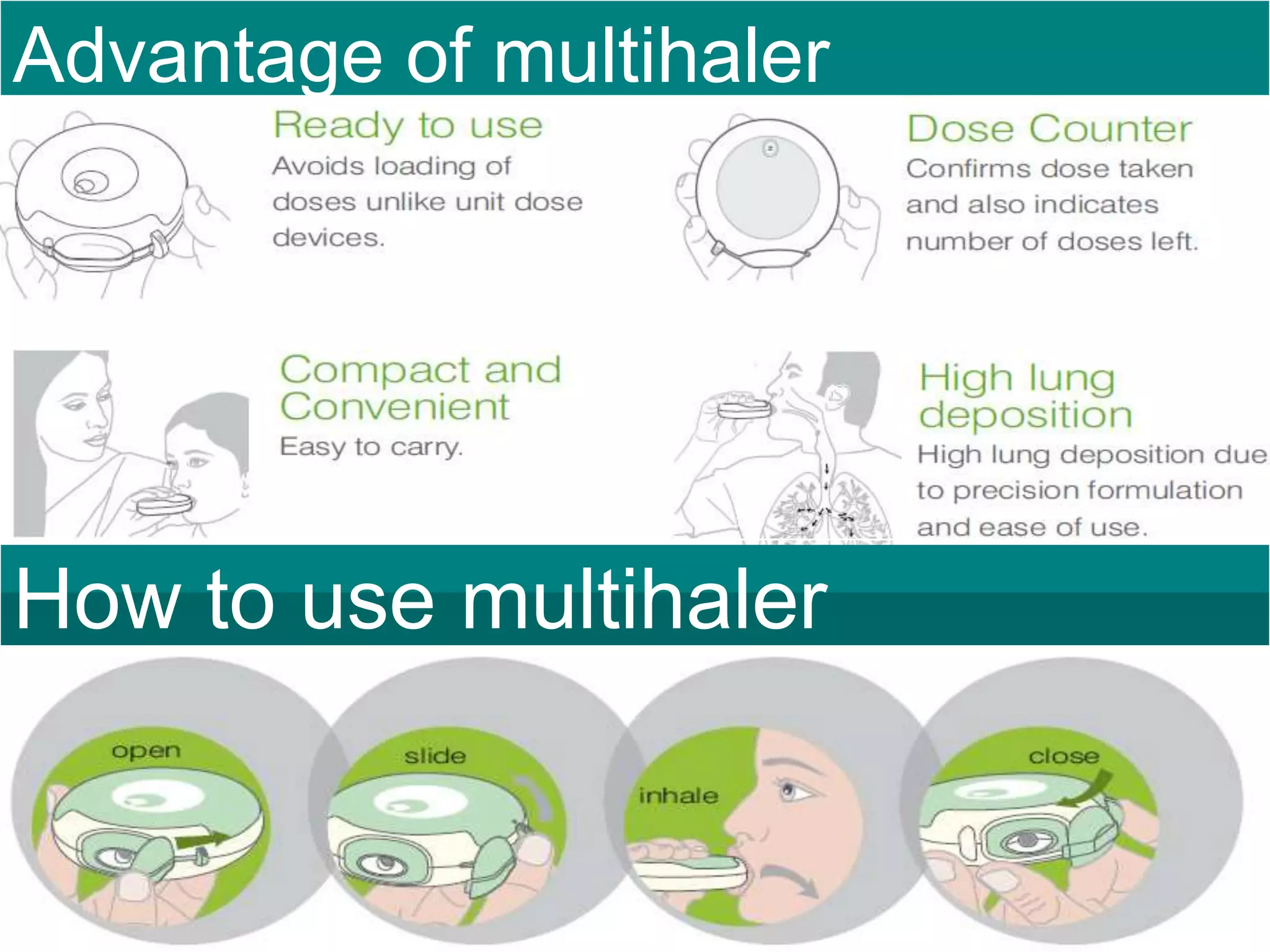 Advantage of multihaler

Ready to use
Avoids loading of doses unlike unit dose devices.

Dose Counter
Confirms dose taken and also indicates number of doses left.

Compact and Convenient
Easy to carry.

High lung deposition
High lung deposition due to precision formulation and ease of use.

How to use multihaler

open

slide

inhale

close