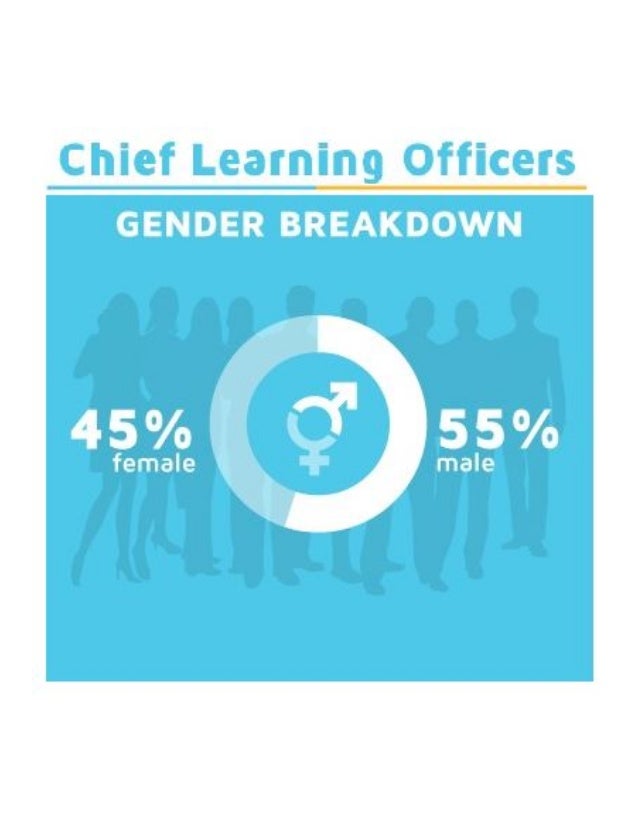 Chief Learning Officers

GENDER BREAKDOWN

45%
female

55%
male