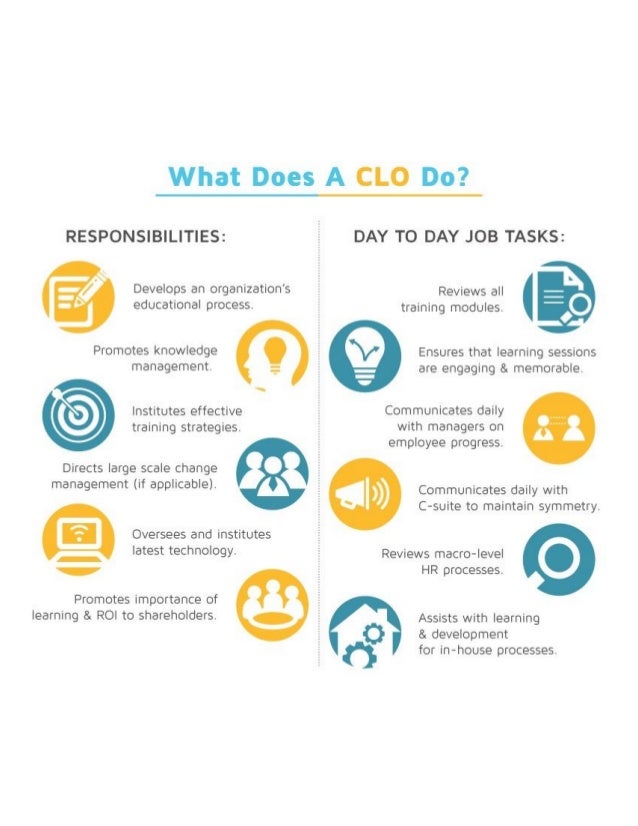 What Does A CLO Do?

RESPONSIBILITIES:

Develops an organization's educational process.

Promotes knowledge management.

Institutes effective training strategies.

Directs large scale change management (if applicable).

Oversees and institutes latest technology.

Promotes importance of learning & ROI to shareholders.

DAY TO DAY JOB TASKS:

Reviews all training modules.

Ensures that learning sessions are engaging & memorable.

Communicates daily with managers on employee progress.

Communicates daily with C-suite to maintain symmetry.

Reviews macro-level HR processes.

Assists with learning & development for in-house processes.