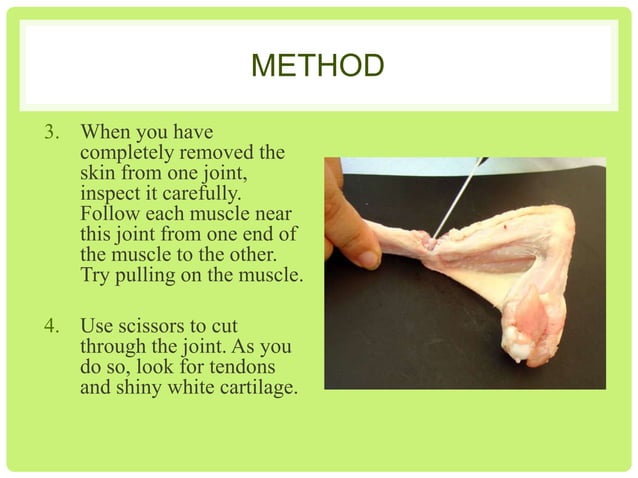 METHOD

3. When you have completely removed the skin from one joint, inspect it carefully. Follow each muscle near this joint from one end of the muscle to the other. Try pulling on the muscle.

4. Use scissors to cut through the joint. As you do so, look for tendons and shiny white cartilage.