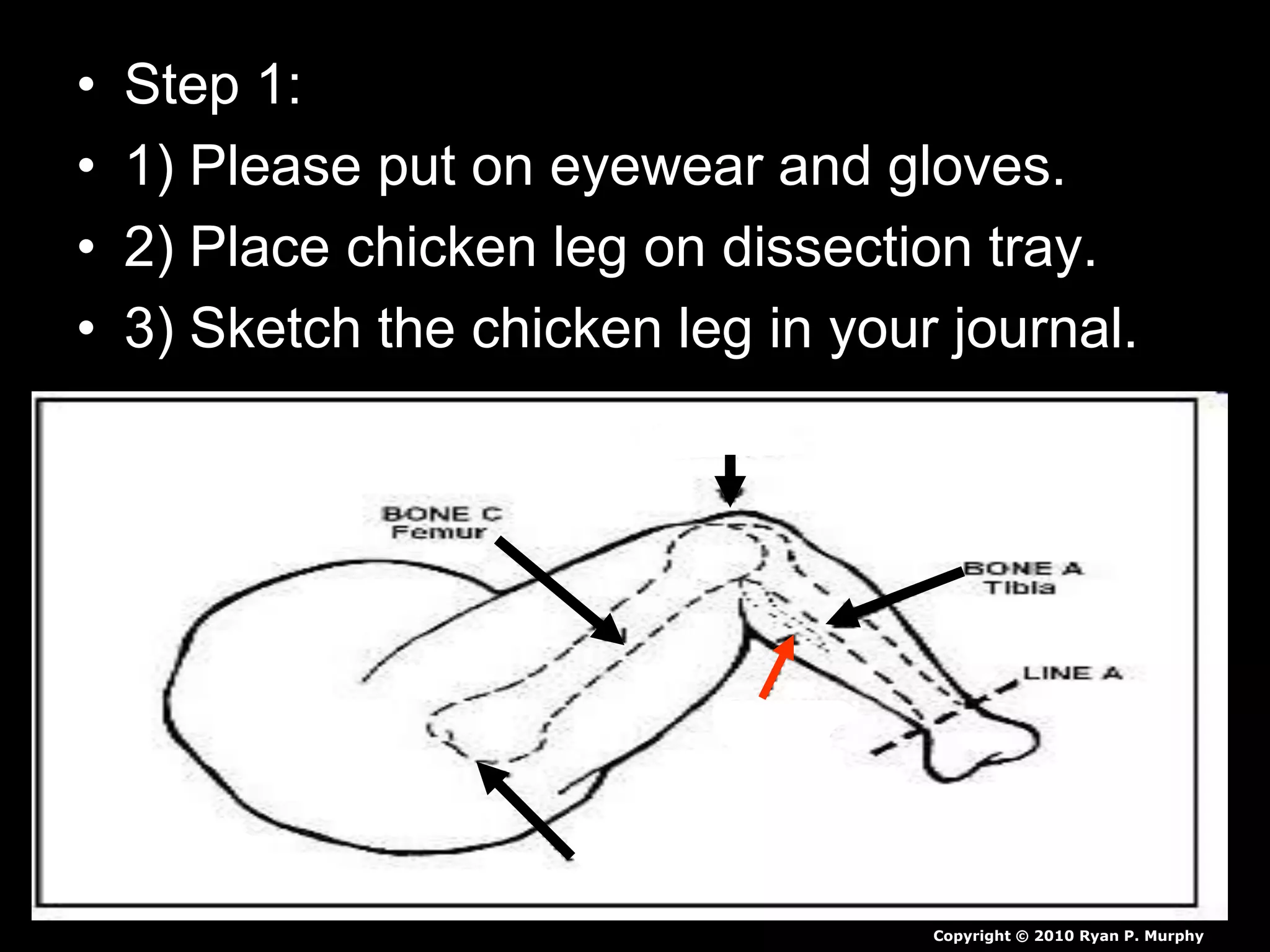 • Step 1:
• 1) Please put on eyewear and gloves.
• 2) Place chicken leg on dissection tray.
• 3) Sketch the chicken leg in your journal.

BONE C
Femur

BONE A
Tibia

LINE A

Copyright © 2010 Ryan P. Murphy