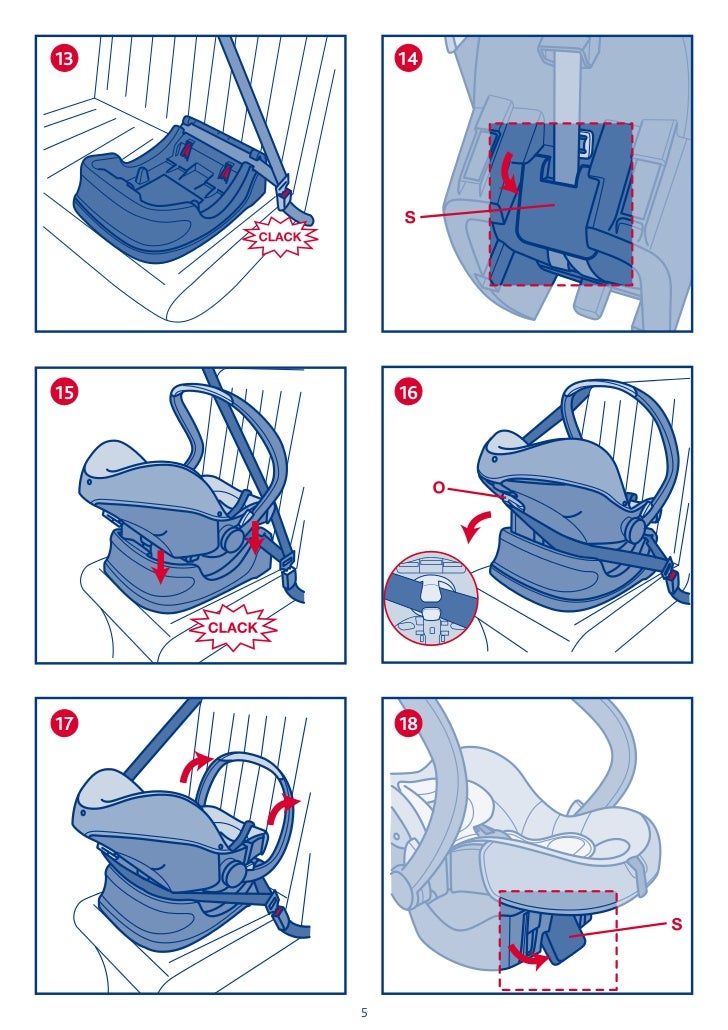 13

CLACK

14

S

15

CLACK

16

O

17

18

S

5