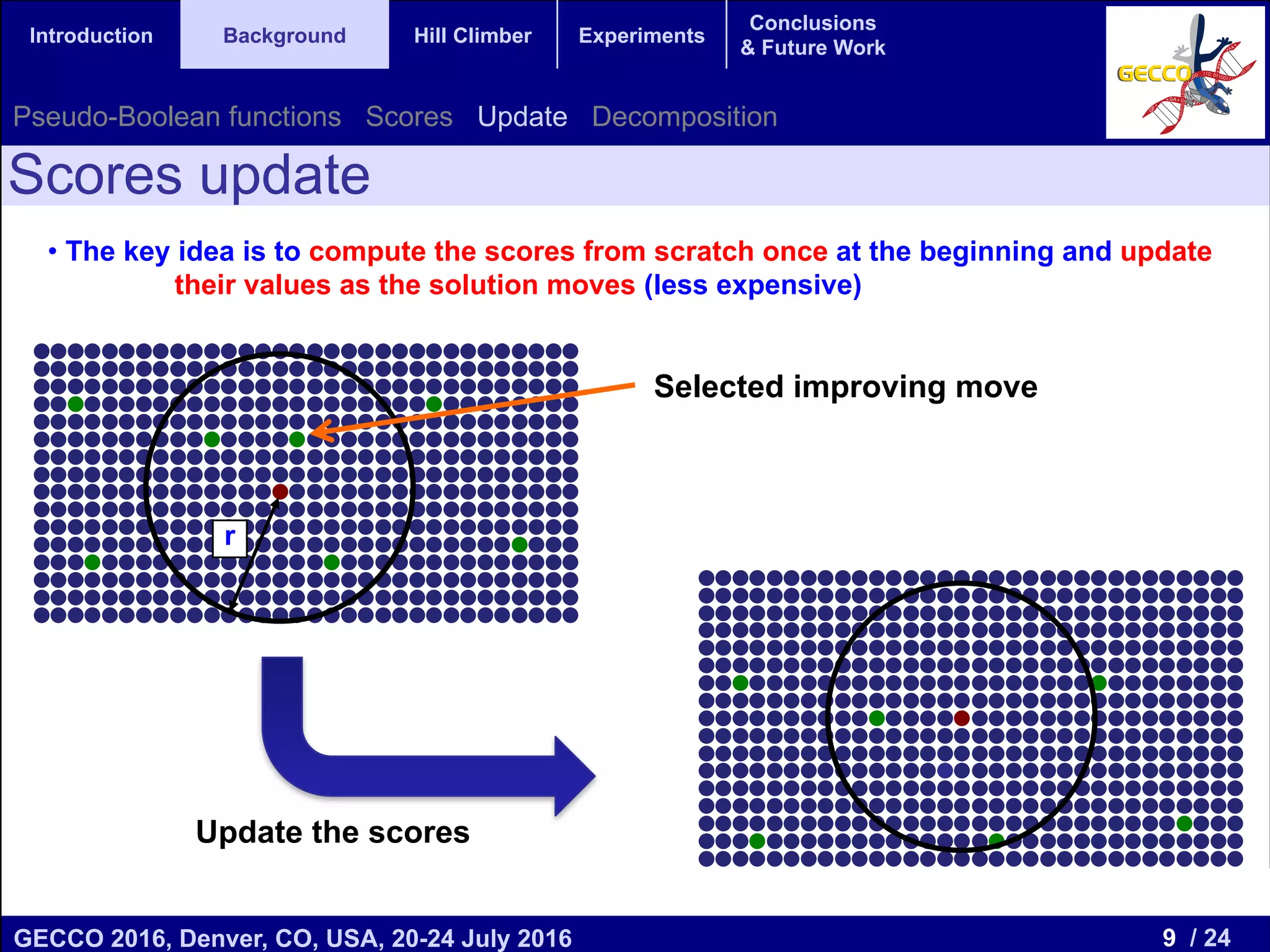 Introduction Background Hill Climber Experiments Conclusions & Future Work

GECCO

Pseudo-Boolean functions Scores Update Decomposition

Scores update

• The key idea is to compute the scores from scratch once at the beginning and update their values as the solution moves (less expensive)

Selected improving move

r

Update the scores

GECCO 2016, Denver, CO, USA, 20-24 July 2016

9 / 24