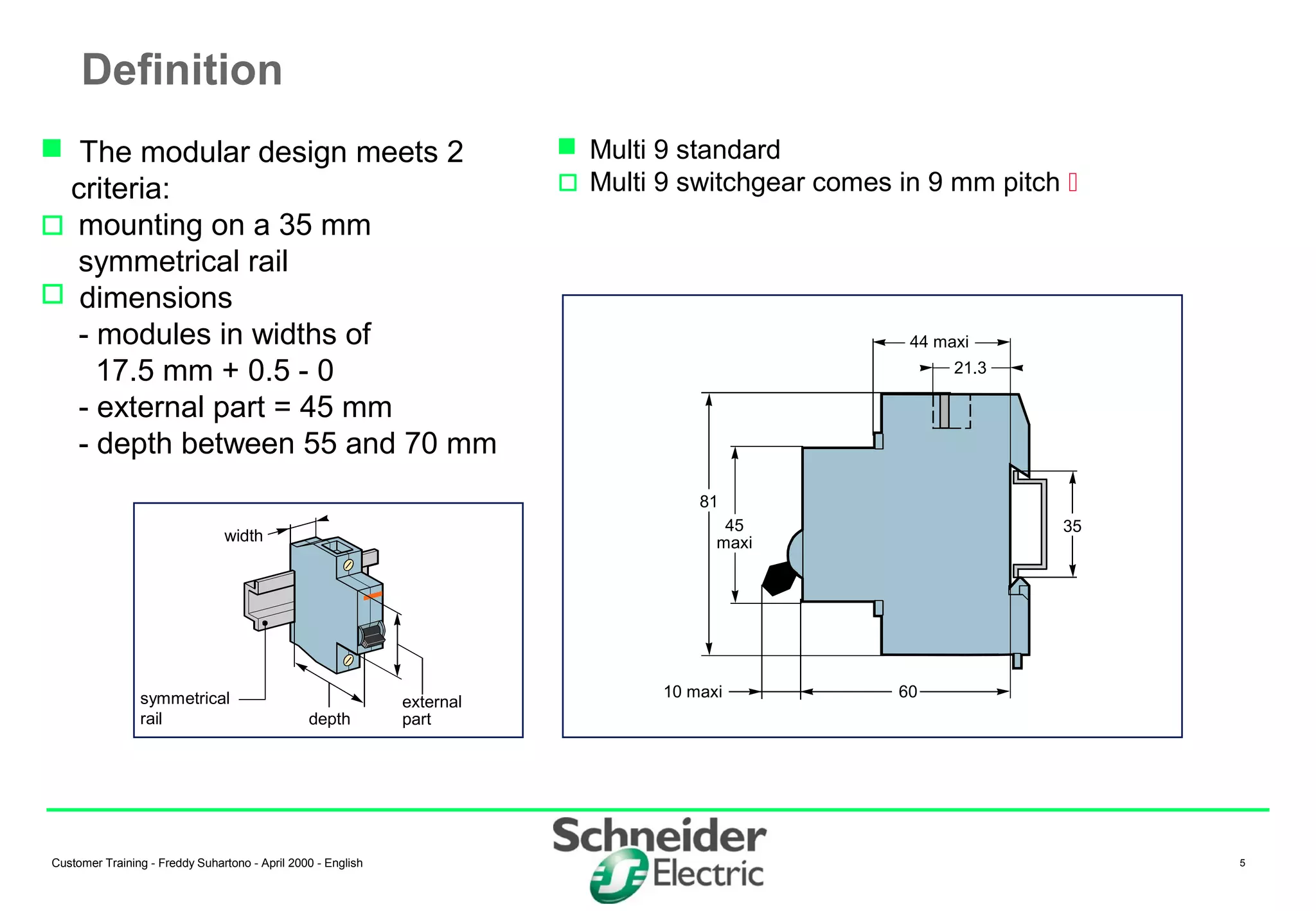 Definition

The modular design meets 2 criteria:

mounting on a 35 mm symmetrical rail

dimensions
- modules in widths of 17.5 mm + 0.5 - 0
- external part = 45 mm
- depth between 55 and 70 mm

width

symmetrical rail

depth

external part

Multi 9 standard

Multi 9 switchgear comes in 9 mm pitch 

44 maxi

21.3

81

45 maxi

35

10 maxi

60

Customer Training - Freddy Suhartono - April 2000 - English

Schneider Electric

5