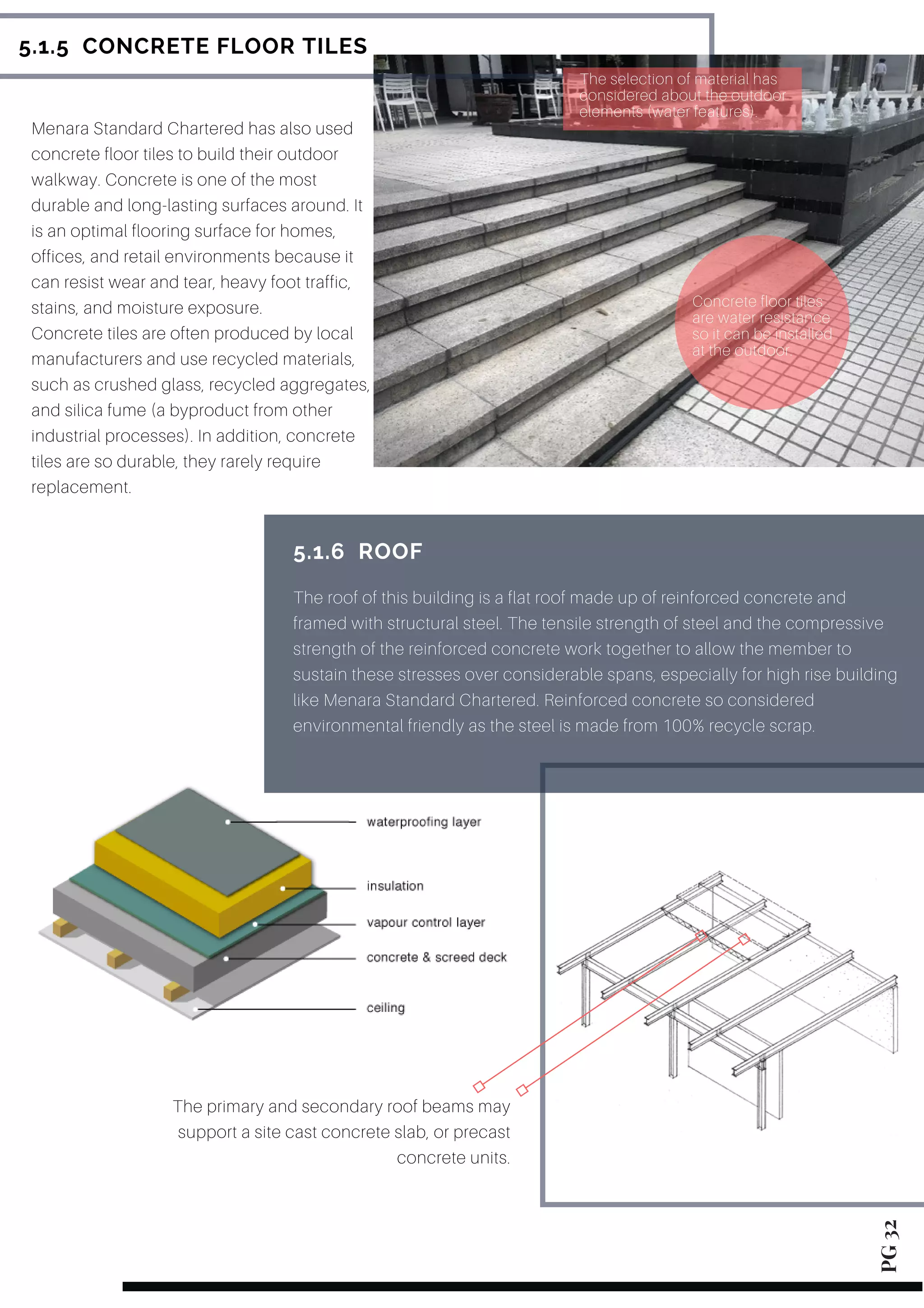 5.1.5 CONCRETE FLOOR TILES

Menara Standard Chartered has also used concrete floor tiles to build their outdoor walkway. Concrete is one of the most durable and long-lasting surfaces around. It is an optimal flooring surface for homes, offices, and retail environments because it can resist wear and tear, heavy foot traffic, stains, and moisture exposure.
Concrete tiles are often produced by local manufacturers and use recycled materials, such as crushed glass, recycled aggregates, and silica fume (a byproduct from other industrial processes). In addition, concrete tiles are so durable, they rarely require replacement.

The selection of material has considered about the outdoor elements (water features).

Concrete floor tiles are water resistance so it can be installed at the outdoor.

5.1.6 ROOF

The roof of this building is a flat roof made up of reinforced concrete and framed with structural steel. The tensile strength of steel and the compressive strength of the reinforced concrete work together to allow the member to sustain these stresses over considerable spans, especially for high rise building like Menara Standard Chartered. Reinforced concrete so considered environmental friendly as the steel is made from 100% recycle scrap.

waterproofing layer
insulation
vapour control layer
concrete & screed deck
ceiling

The primary and secondary roof beams may support a site cast concrete slab, or precast concrete units.

PG 32