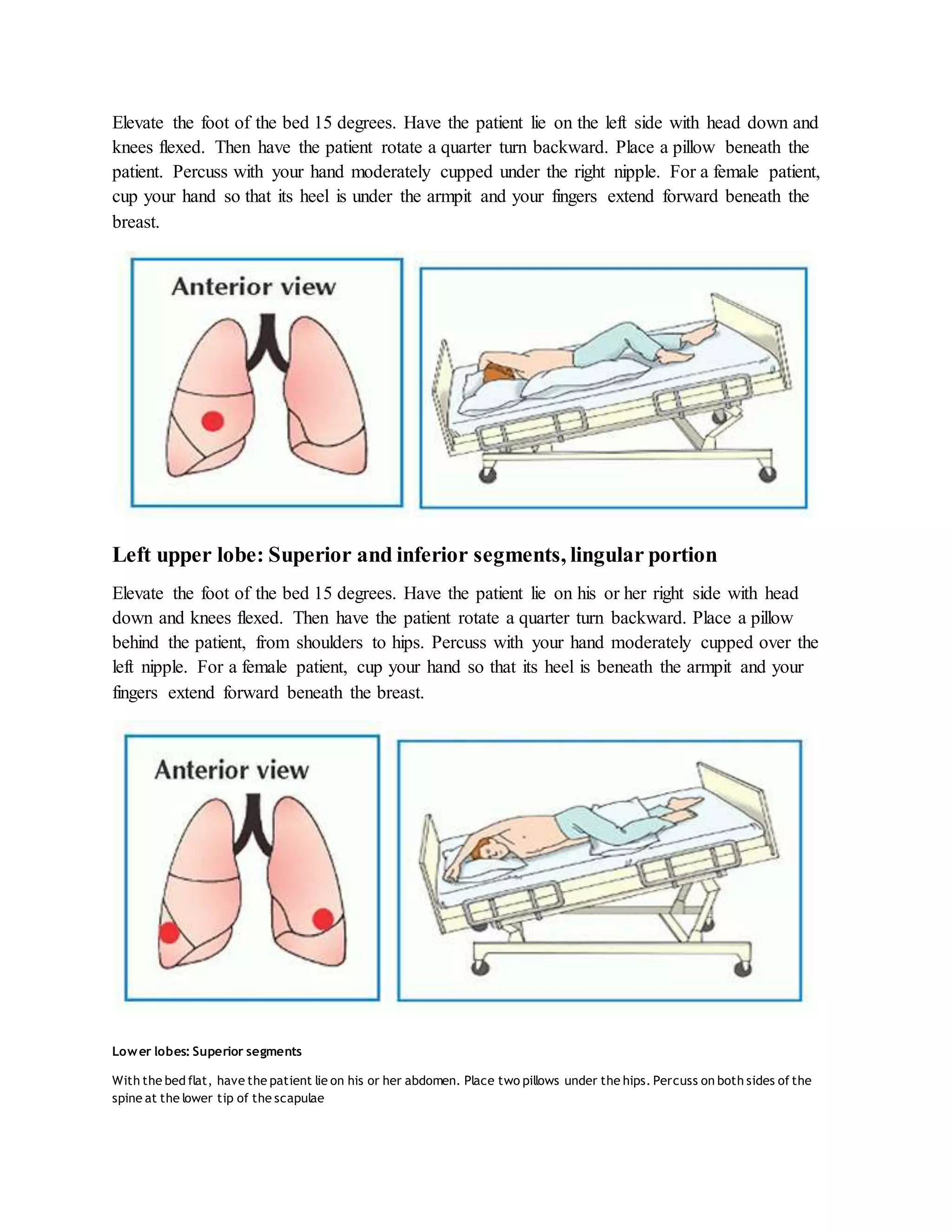 Elevate the foot of the bed 15 degrees. Have the patient lie on the left side with head down and knees flexed. Then have the patient rotate a quarter turn backward. Place a pillow beneath the patient. Percuss with your hand moderately cupped under the right nipple. For a female patient, cup your hand so that its heel is under the armpit and your fingers extend forward beneath the breast.

Anterior view

Left upper lobe: Superior and inferior segments, lingular portion

Elevate the foot of the bed 15 degrees. Have the patient lie on his or her right side with head down and knees flexed. Then have the patient rotate a quarter turn backward. Place a pillow behind the patient, from shoulders to hips. Percuss with your hand moderately cupped over the left nipple. For a female patient, cup your hand so that its heel is beneath the armpit and your fingers extend forward beneath the breast.

Anterior view

Lower lobes: Superior segments

With the bed flat, have the patient lie on his or her abdomen. Place two pillows under the hips. Percuss on both sides of the spine at the lower tip of the scapulae