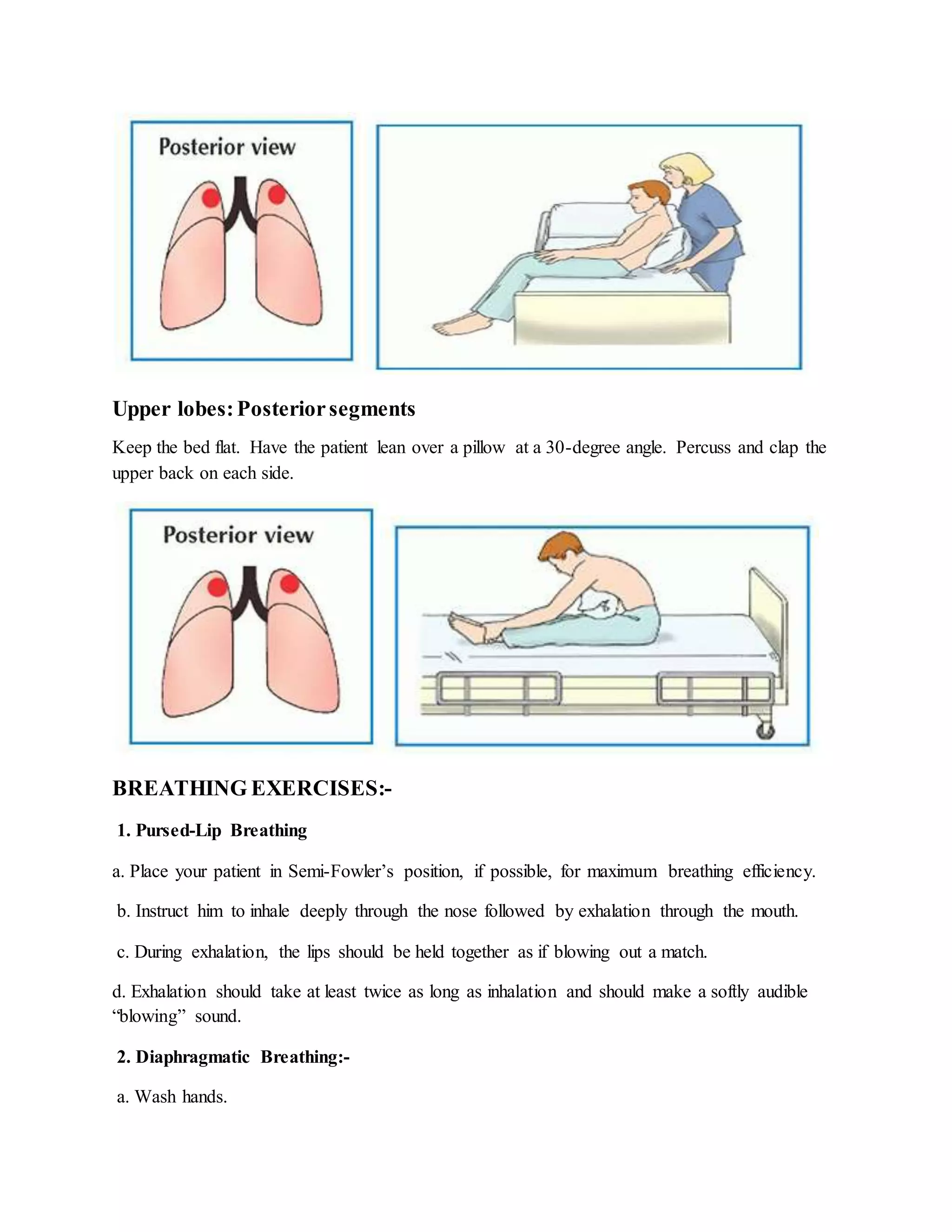 Posterior view

Upper lobes: Posterior segments

Keep the bed flat. Have the patient lean over a pillow at a 30-degree angle. Percuss and clap the upper back on each side.

Posterior view

BREATHING EXERCISES:-

1. Pursed-Lip Breathing

a. Place your patient in Semi-Fowler's position, if possible, for maximum breathing efficiency.

b. Instruct him to inhale deeply through the nose followed by exhalation through the mouth.

c. During exhalation, the lips should be held together as if blowing out a match.

d. Exhalation should take at least twice as long as inhalation and should make a softly audible "blowing" sound.

2. Diaphragmatic Breathing:-

a. Wash hands.