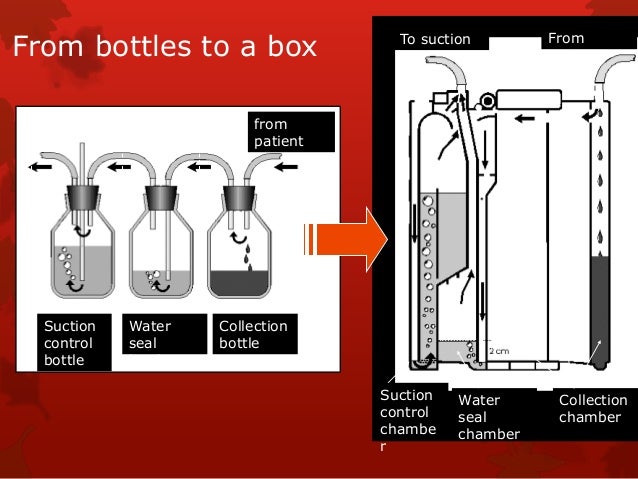 From bottles to a box

from patient

Suction control bottle

Water seal

Collection bottle

To suction

From

2 cm

Suction control chambe r

Water seal chamber

Collection chamber