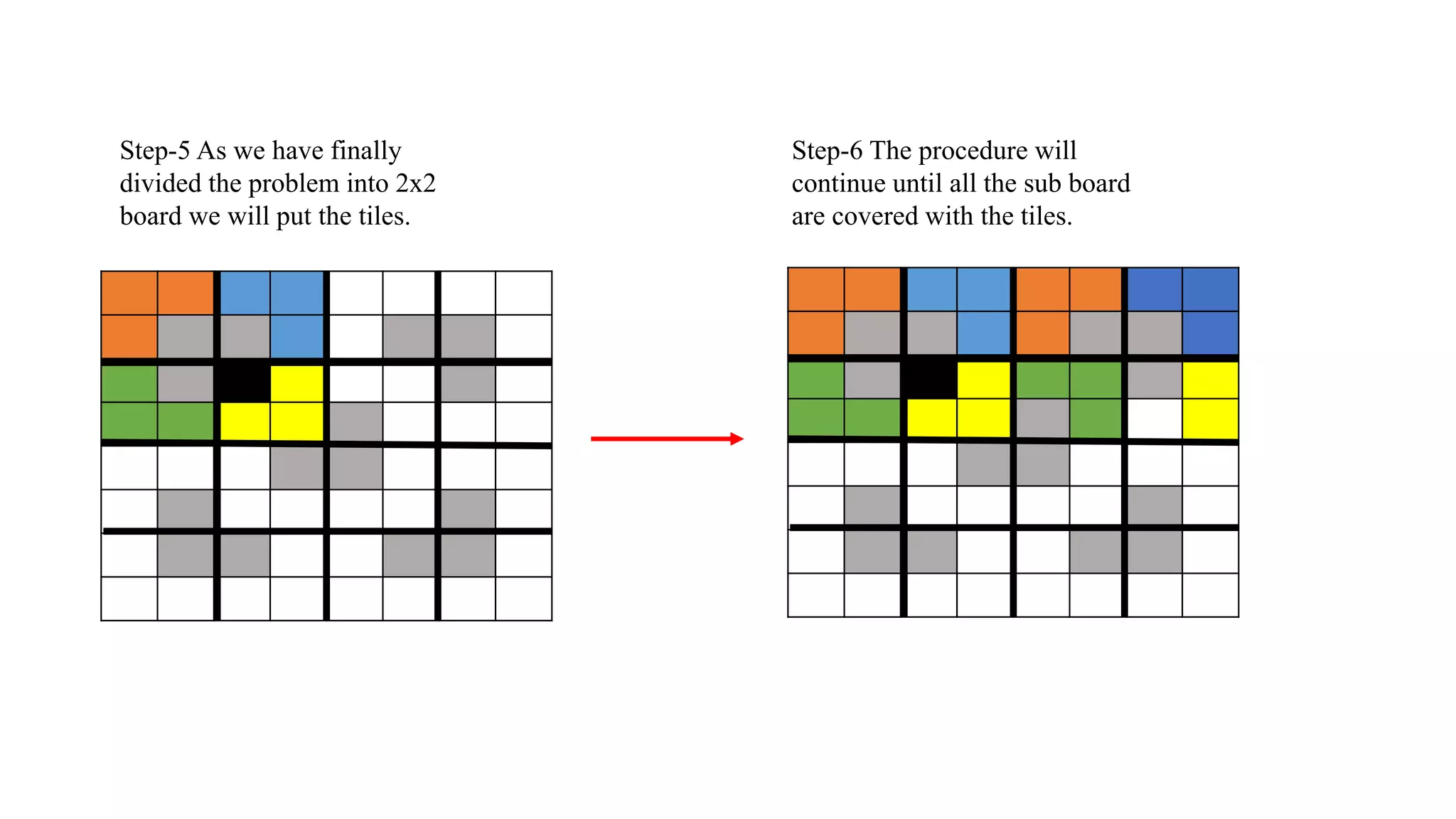 Step-5 As we have finally divided the problem into 2x2 board we will put the tiles.

Step-6 The procedure will continue until all the sub board are covered with the tiles.